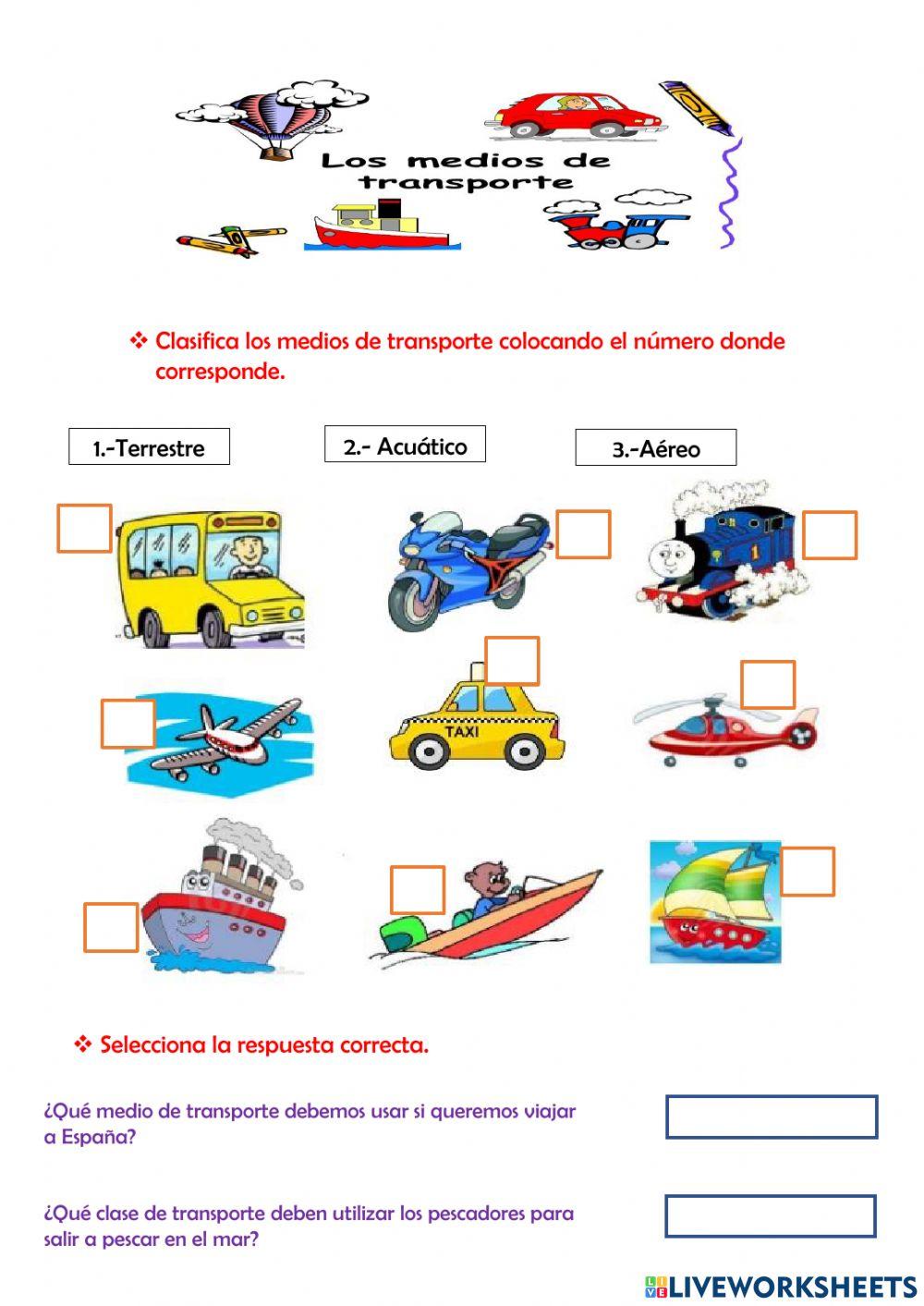 Los medios de transporte

❖ Clasifica los medios de transporte colocando el número donde corresponde.

1.-Terrestre

2.- Acuático

3.-Aéreo

1

TAXI

❖ Selecciona la respuesta correcta.

¿Qué medio de transporte debemos usar si queremos viajar a España?

¿Qué clase de transporte deben utilizar los pescadores para salir a pescar en el mar?

LIVEWORKSHEETS