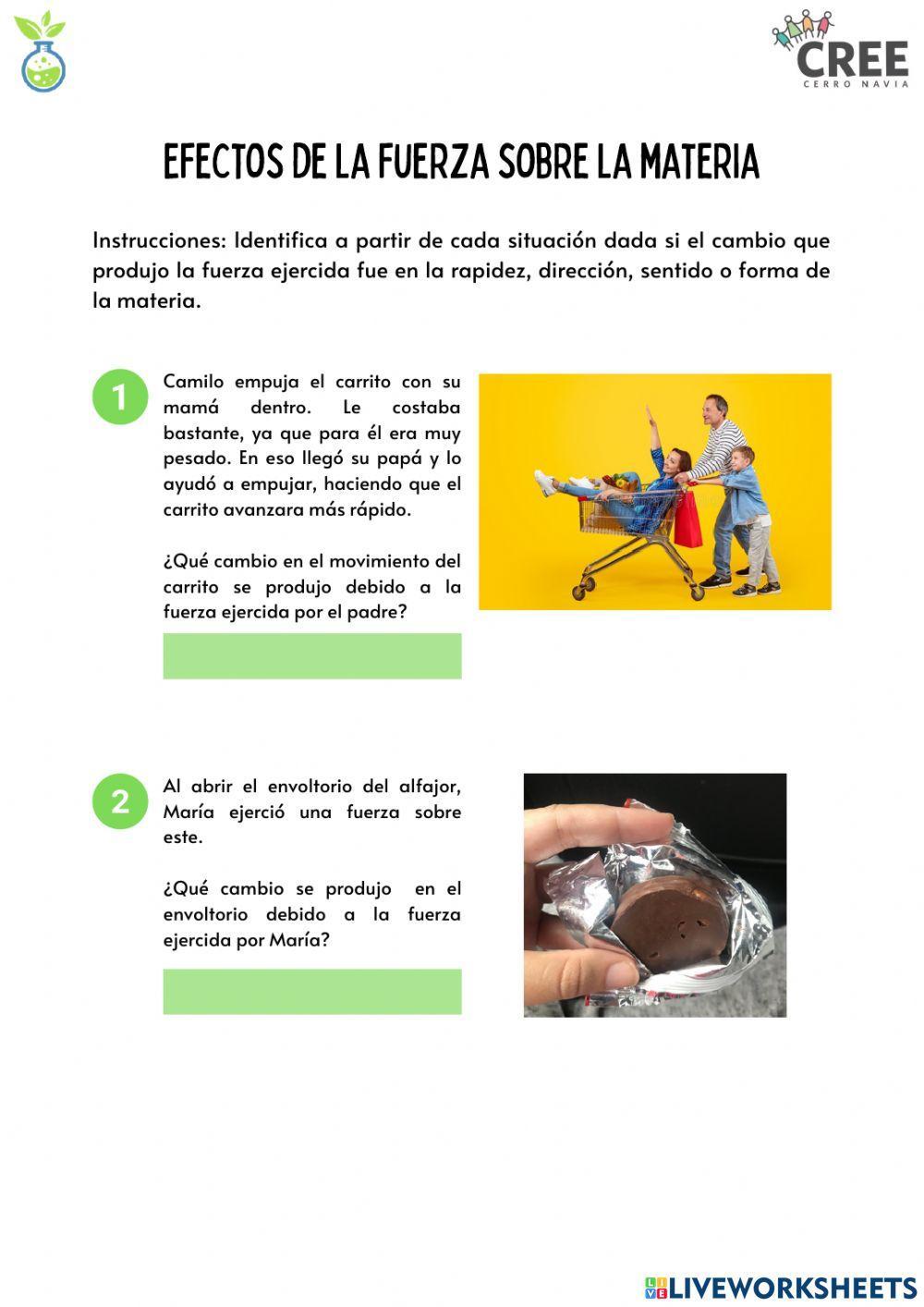 CREE
CERRO NAVIA

EFECTOS DE LA FUERZA SOBRE LA MATERIA

Instrucciones: Identifica a partir de cada situación dada si el cambio que produjo la fuerza ejercida fue en la rapidez, dirección, sentido o forma de la materia.

1

Camilo empuja el carrito con su mamá dentro. Le costaba bastante, ya que para él era muy pesado. En eso llegó su papá y lo ayudó a empujar, haciendo que el carrito avanzara más rápido.

¿Qué cambio en el movimiento del carrito se produjo debido a la fuerza ejercida por el padre?

2

Al abrir el envoltorio del alfajor, María ejerció una fuerza sobre este.

¿Qué cambio se produjo en el envoltorio debido a la fuerza ejercida por María?

LIVEWORKSHEETS