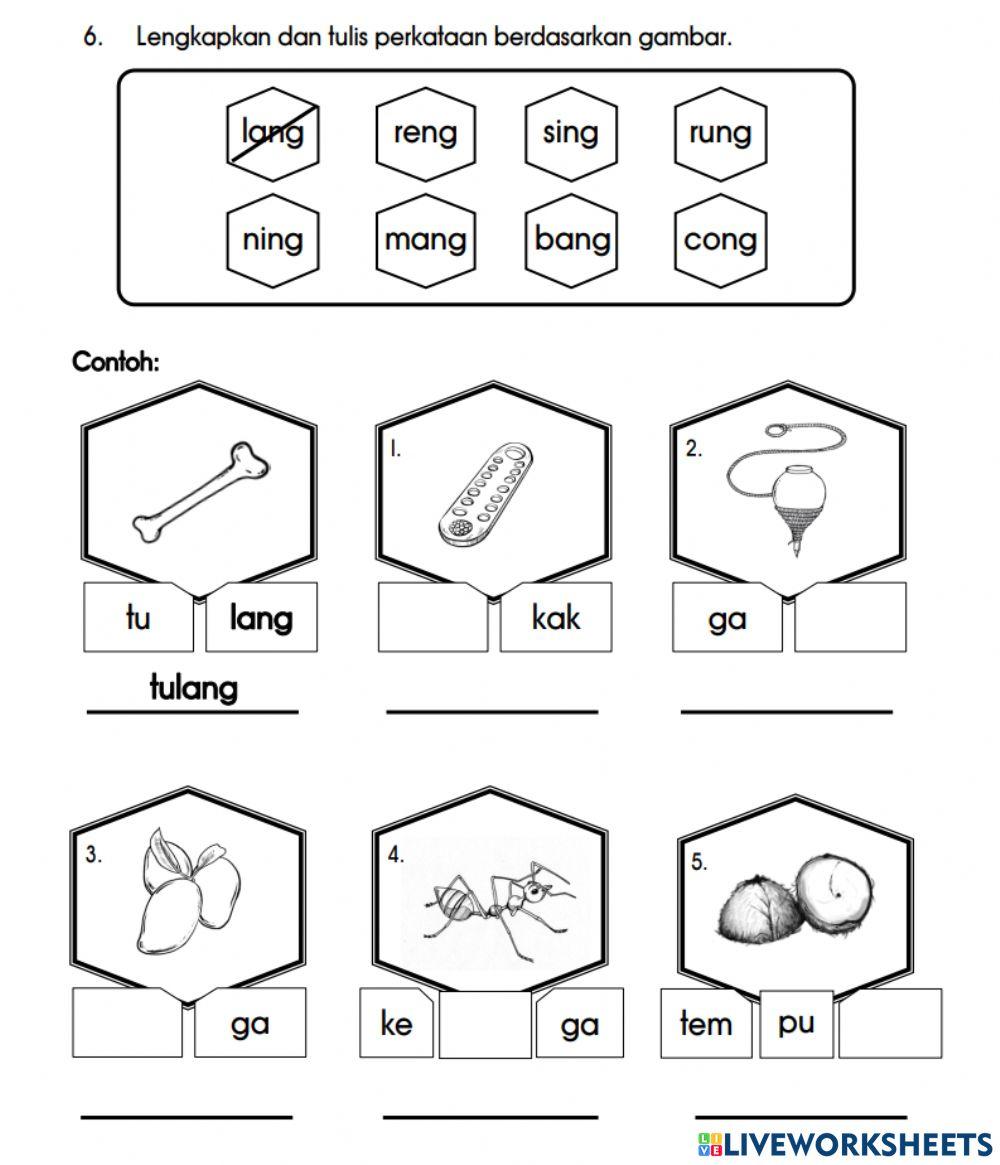 6. Lengkapkan dan tulis perkataan berdasarkan gambar.

lang reng sing rung
ning mang bang cong

Contoh:

tu lang
tulang

1.
kak

2.
ga

3.
ga

4.
ke ga

5.
tem pu

LIVEWORKSHEETS