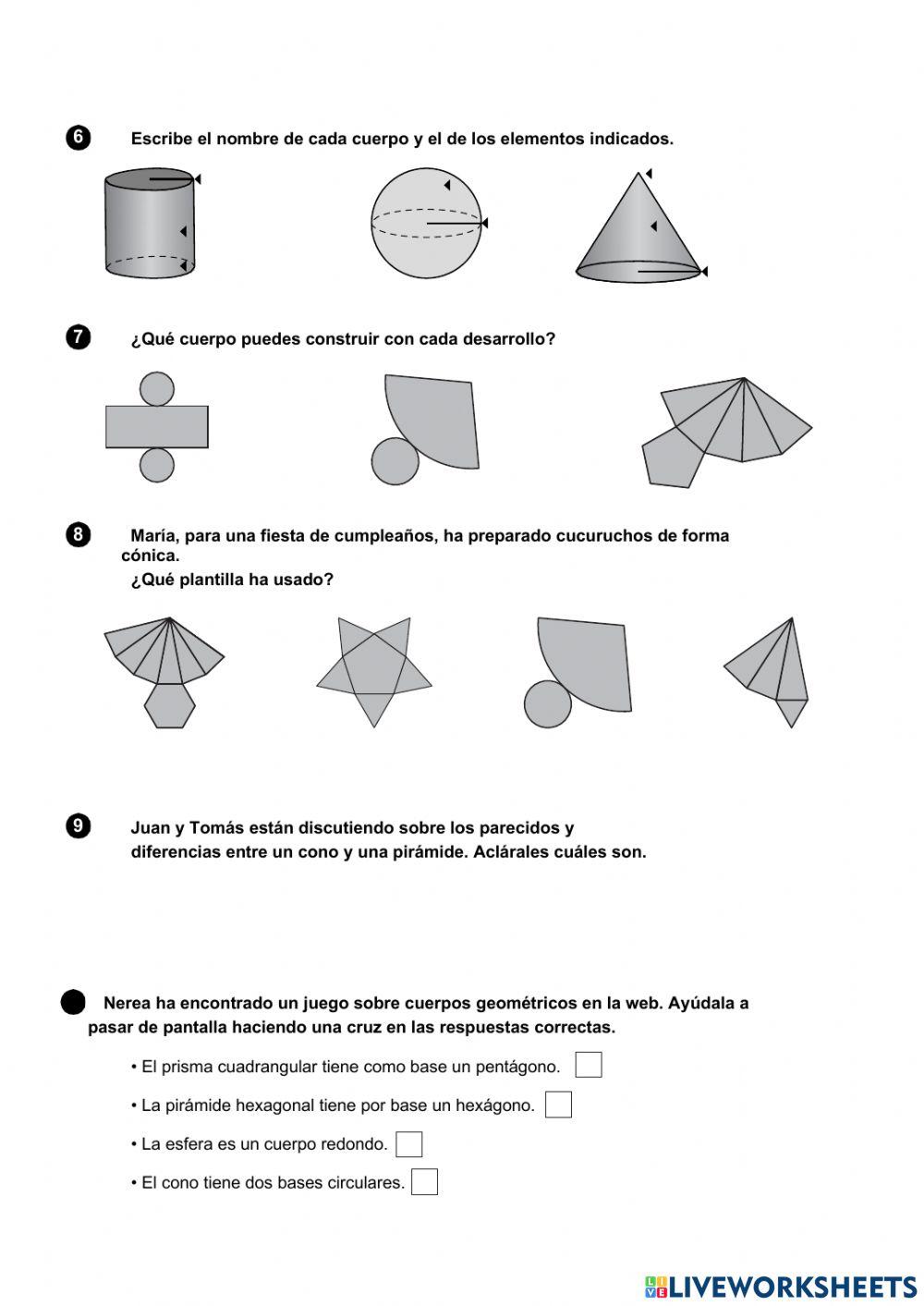 6 Escribe el nombre de cada cuerpo y el de los elementos indicados.

7 ¿Qué cuerpo puedes construir con cada desarrollo?

8 María, para una fiesta de cumpleaños, ha preparado cucuruchos de forma cónica.
¿Qué plantilla ha usado?

9 Juan y Tomás están discutiendo sobre los parecidos y diferencias entre un cono y una pirámide. Aclárales cuáles son.

Nerea ha encontrado un juego sobre cuerpos geométricos en la web. Ayúdala a pasar de pantalla haciendo una cruz en las respuestas correctas.

• El prisma cuadrangular tiene como base un pentágono.

• La pirámide hexagonal tiene por base un hexágono.

• La esfera es un cuerpo redondo.

• El cono tiene dos bases circulares.

LIVEWORKSHEETS