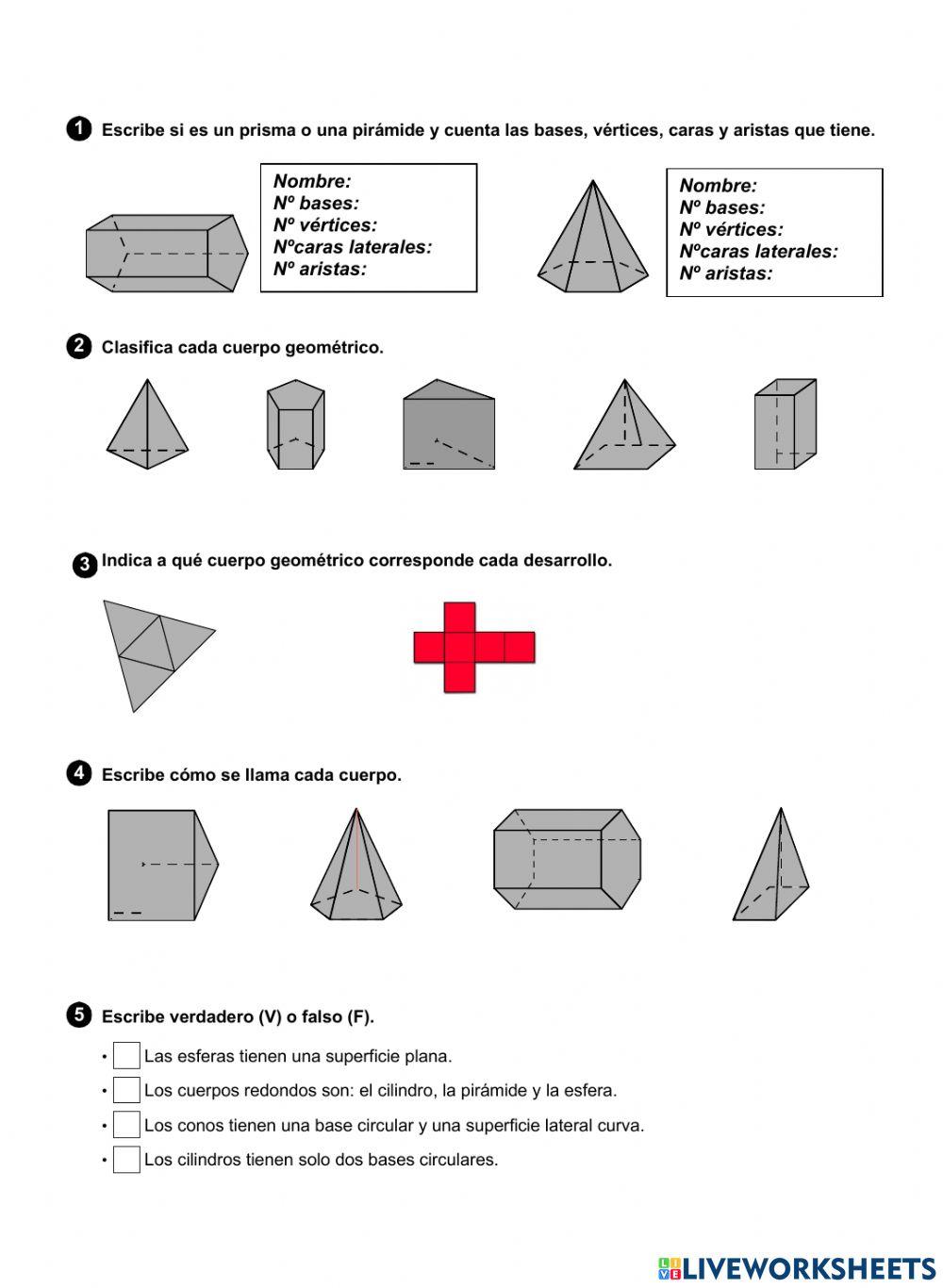 1 Escribe si es un prisma o una pirámide y cuenta las bases, vértices, caras y aristas que tiene.

Nombre:
Nº bases:
Nº vértices:
Nºcaras laterales:
Nº aristas:

Nombre:
Nº bases:
Nº vértices:
Nºcaras laterales:
Nº aristas:

2 Clasifica cada cuerpo geométrico.

3 Indica a qué cuerpo geométrico corresponde cada desarrollo.

4 Escribe cómo se llama cada cuerpo.

5 Escribe verdadero (V) o falso (F).

• Las esferas tienen una superficie plana.
• Los cuerpos redondos son: el cilindro, la pirámide y la esfera.
• Los conos tienen una base circular y una superficie lateral curva.
• Los cilindros tienen solo dos bases circulares.

LIVEWORKSHEETS