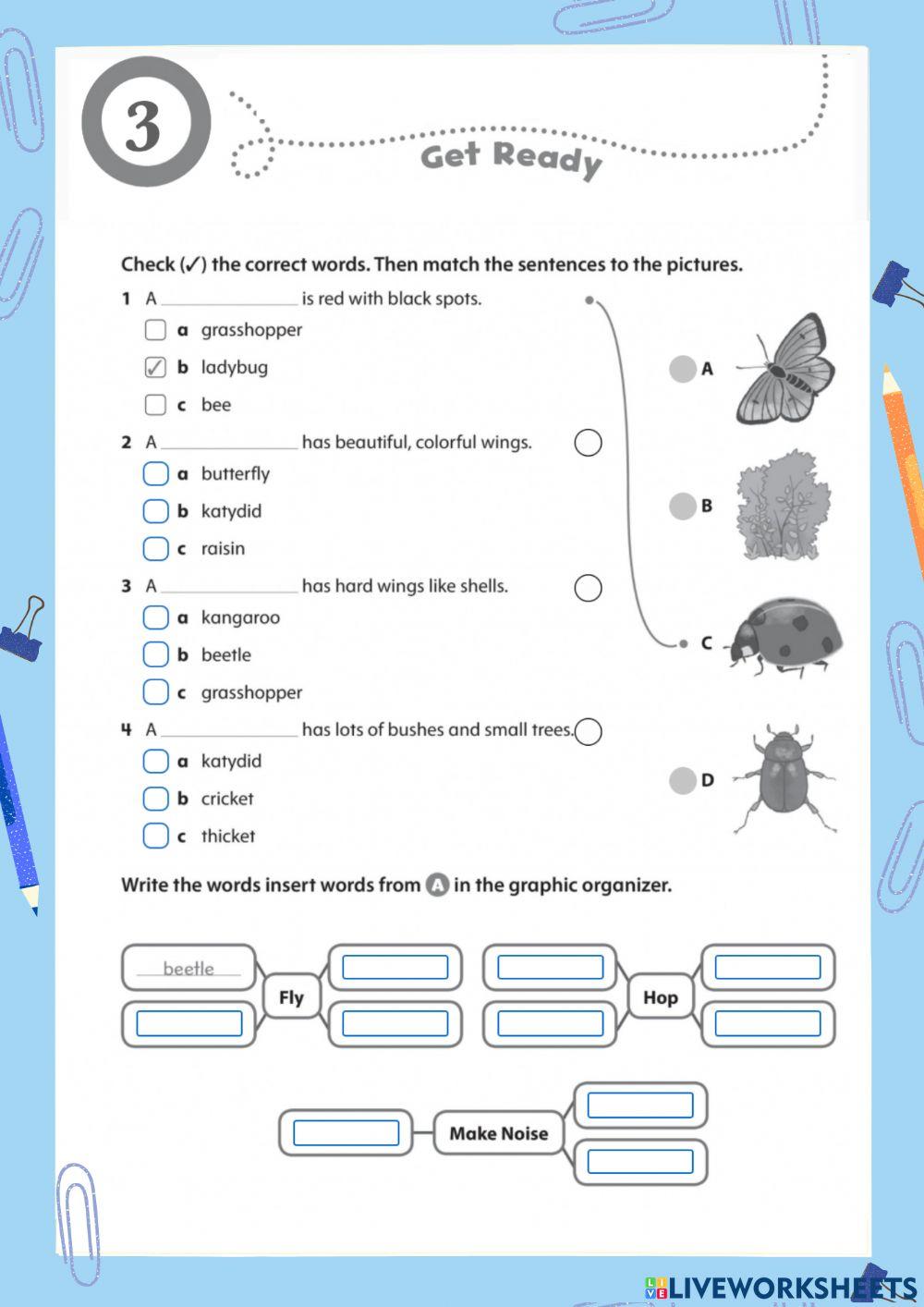 3

Get Ready

Check (✓) the correct words. Then match the sentences to the pictures.

1 A ______________ is red with black spots.
☐ a grasshopper
☑ b ladybug
☐ c bee

2 A ______________ has beautiful, colorful wings.
☐ a butterfly
☐ b katydid
☐ c raisin

3 A ______________ has hard wings like shells.
☐ a kangaroo
☐ b beetle
☐ c grasshopper

4 A ______________ has lots of bushes and small trees.
☐ a katydid
☐ b cricket
☐ c thicket

A
B
C
D

Write the words insert words from A in the graphic organizer.

beetle
Fly
Hop
Make Noise

LIVEWORKSHEETS