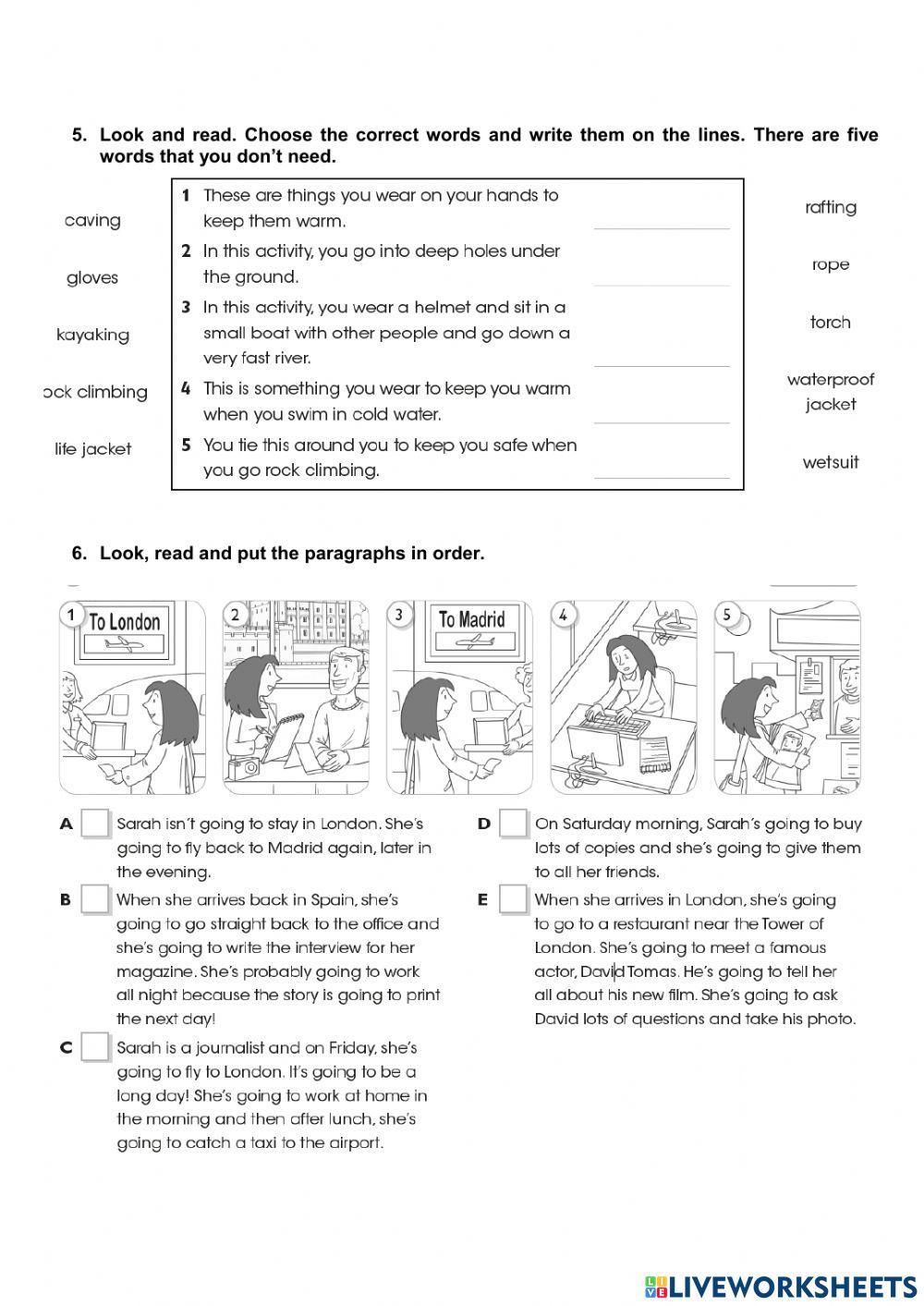 5. Look and read. Choose the correct words and write them on the lines. There are five words that you don't need.

caving

gloves

kayaking

ock climbing

life jacket

1 These are things you wear on your hands to keep them warm.

2 In this activity, you go into deep holes under the ground.

3 In this activity, you wear a helmet and sit in a small boat with other people and go down a very fast river.

4 This is something you wear to keep you warm when you swim in cold water.

5 You tie this around you to keep you safe when you go rock climbing.

rafting

rope

torch

waterproof jacket

wetsuit

6. Look, read and put the paragraphs in order.

1 To London

2

3 To Madrid

4

5

A Sarah isn't going to stay in London. She's going to fly back to Madrid again, later in the evening.

B When she arrives back in Spain, she's going to go straight back to the office and she's going to write the interview for her magazine. She's probably going to work all night because the story is going to print the next day!

C Sarah is a journalist and on Friday, she's going to fly to London. It's going to be a long day! She's going to work at home in the morning and then after lunch, she's going to catch a taxi to the airport.

D On Saturday morning, Sarah's going to buy lots of copies and she's going to give them to all her friends.

E When she arrives in London, she's going to go to a restaurant near the Tower of London. She's going to meet a famous actor, David Tomas. He's going to tell her all about his new film. She's going to ask David lots of questions and take his photo.

LIVEWORKSHEETS