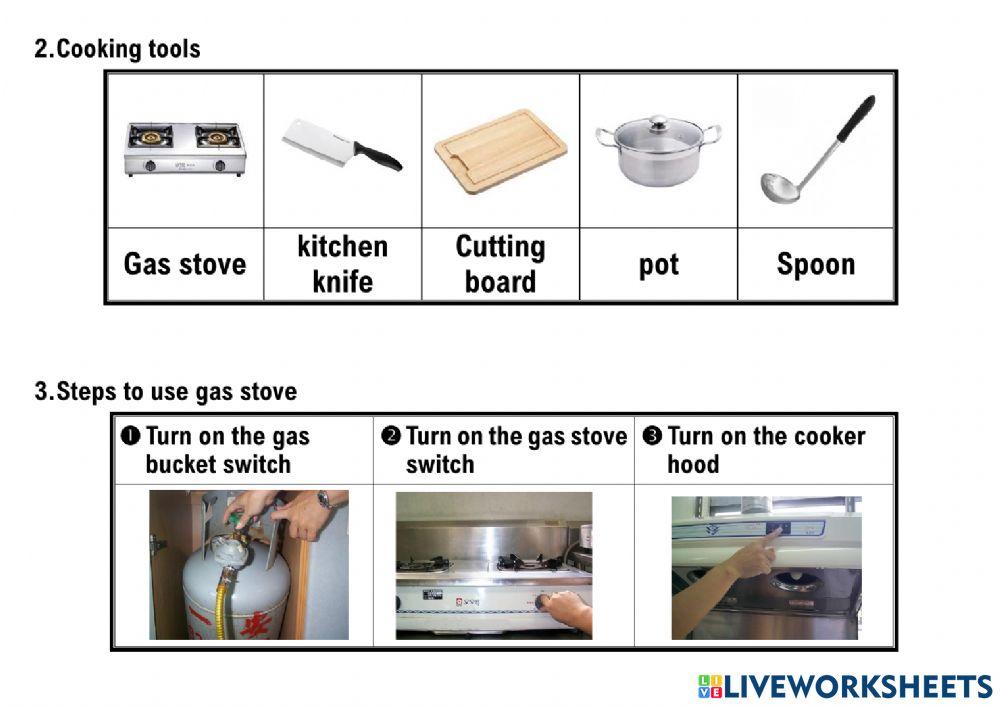 2.Cooking tools

| | | | | |
|---|---|---|---|---|
| Gas stove | kitchen knife | Cutting board | pot | Spoon |

3.Steps to use gas stove

| ❶ Turn on the gas bucket switch | ❷ Turn on the gas stove switch | ❸ Turn on the cooker hood |
|---|---|---|
| | | |

LIVEWORKSHEETS