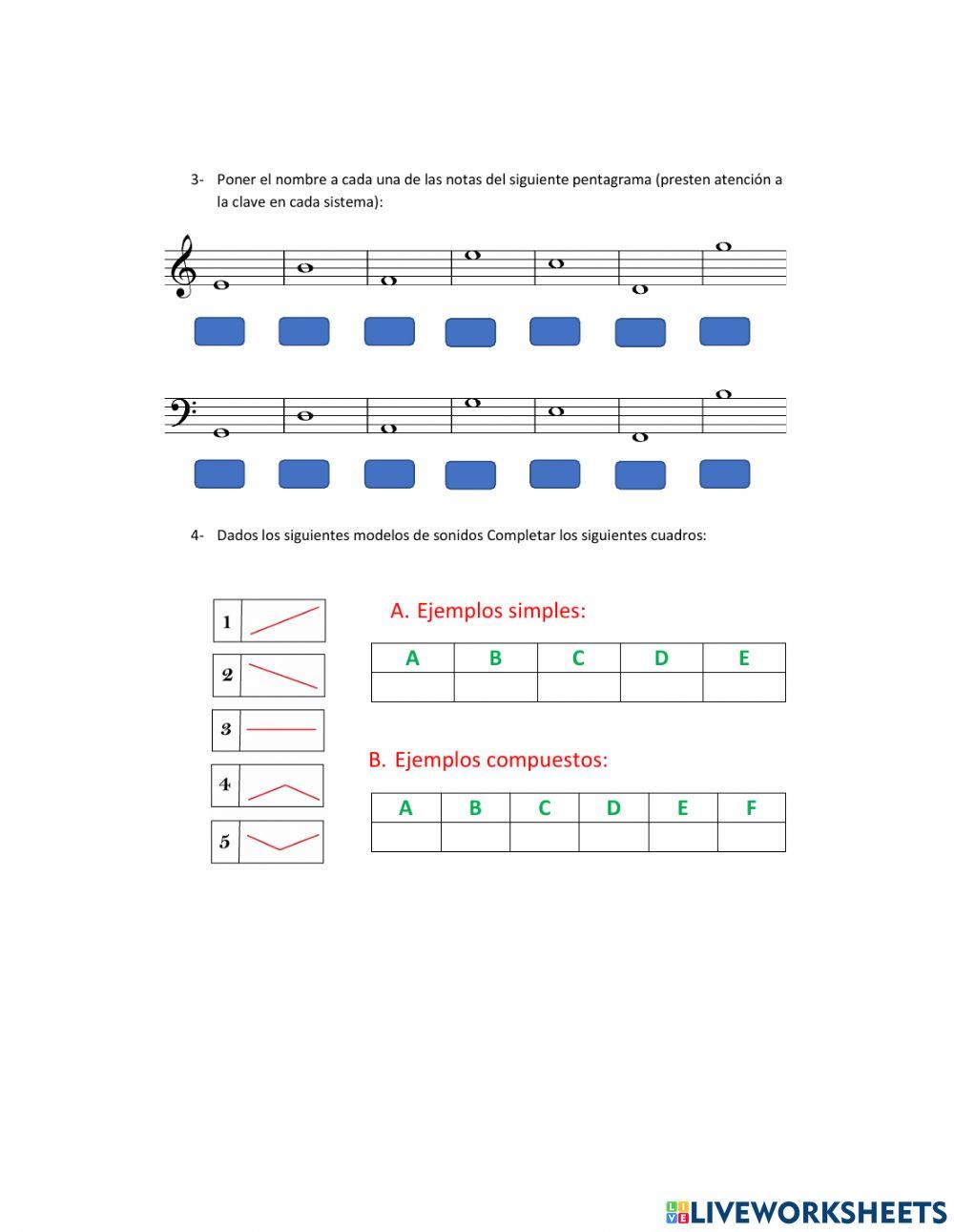 3- Poner el nombre a cada una de las notas del siguiente pentagrama (presten atención a la clave en cada sistema):

4- Dados los siguientes modelos de sonidos Completar los siguientes cuadros:

1

2

3

4

5

A. Ejemplos simples:

| A | B | C | D | E |
|---|---|---|---|---|
| | | | | |

B. Ejemplos compuestos:

| A | B | C | D | E | F |
|---|---|---|---|---|---|
| | | | | | |

LIVEWORKSHEETS