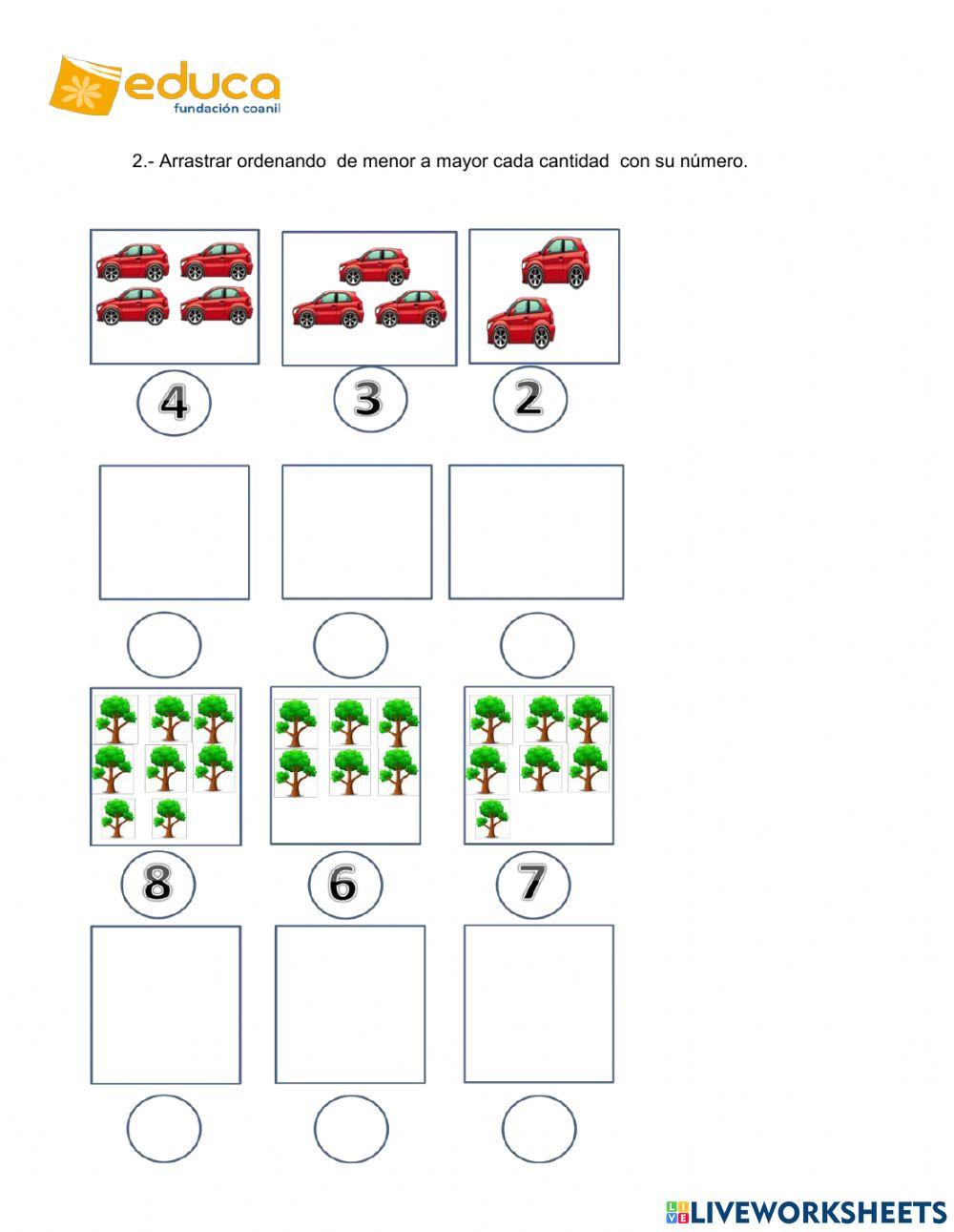 educa
fundación coanil

2.- Arrastrar ordenando de menor a mayor cada cantidad con su número.

4 3 2

8 6 7

LIVEWORKSHEETS