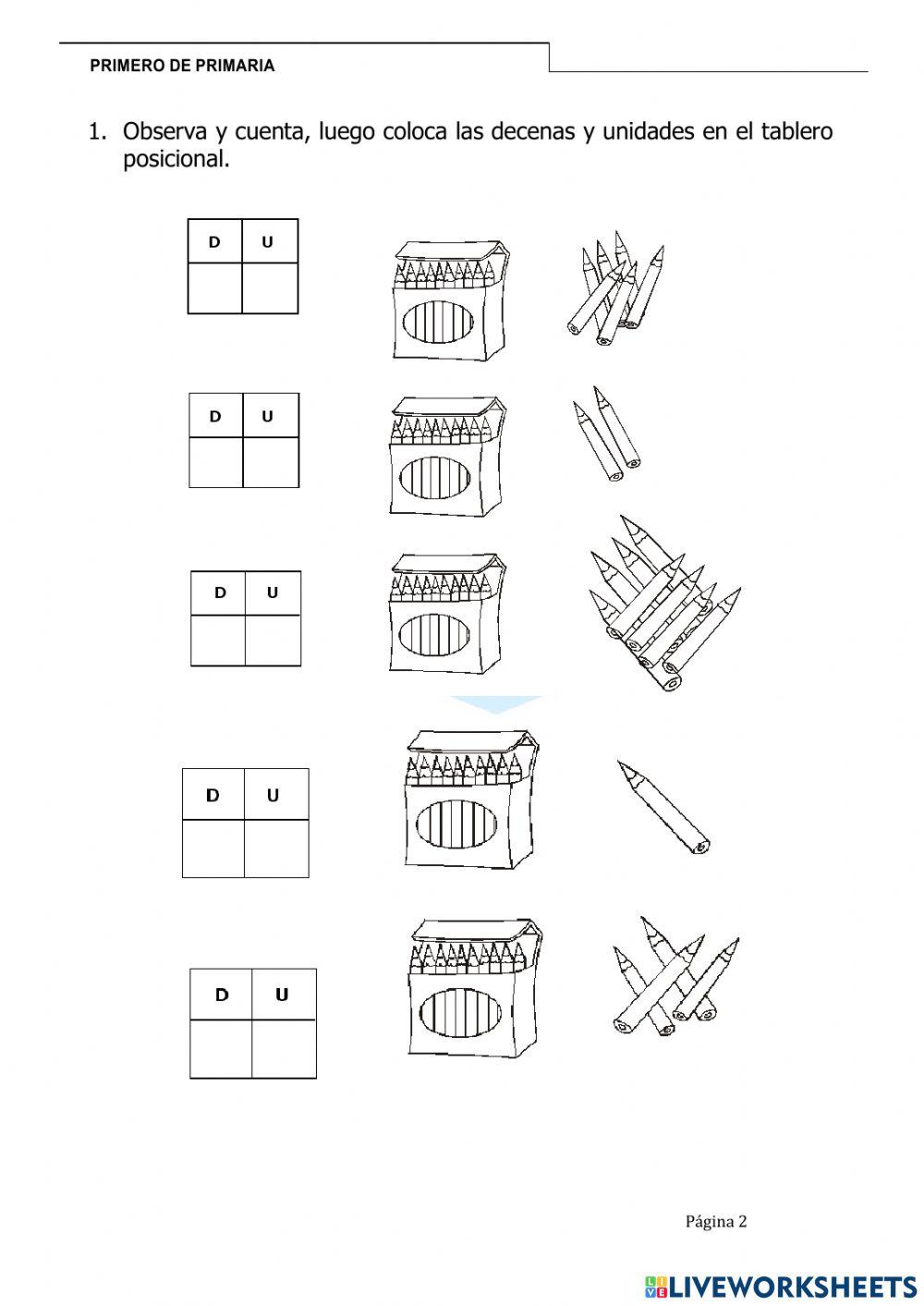 PRIMERO DE PRIMARIA

1. Observa y cuenta, luego coloca las decenas y unidades en el tablero posicional.

| D | U |
|---|---|
|   |   |

| D | U |
|---|---|
|   |   |

| D | U |
|---|---|
|   |   |

| D | U |
|---|---|
|   |   |

| D | U |
|---|---|
|   |   |

Página 2

LIVEWORKSHEETS