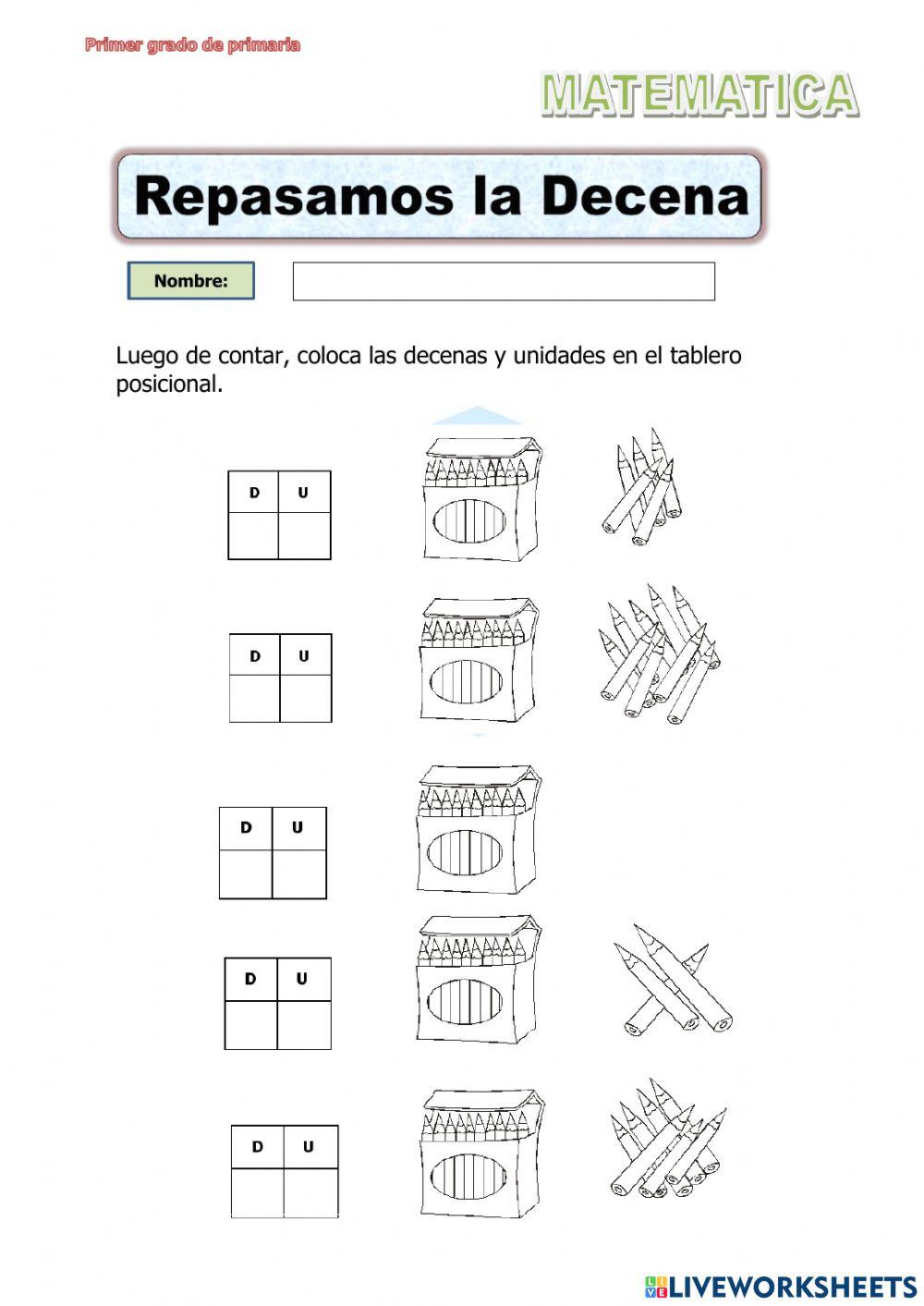 Primer grado de primaria

MATEMATICA

Repasamos la Decena

Nombre:

Luego de contar, coloca las decenas y unidades en el tablero posicional.

| D | U |
|---|---|
|   |   |

| D | U |
|---|---|
|   |   |

| D | U |
|---|---|
|   |   |

| D | U |
|---|---|
|   |   |

| D | U |
|---|---|
|   |   |

LIVEWORKSHEETS