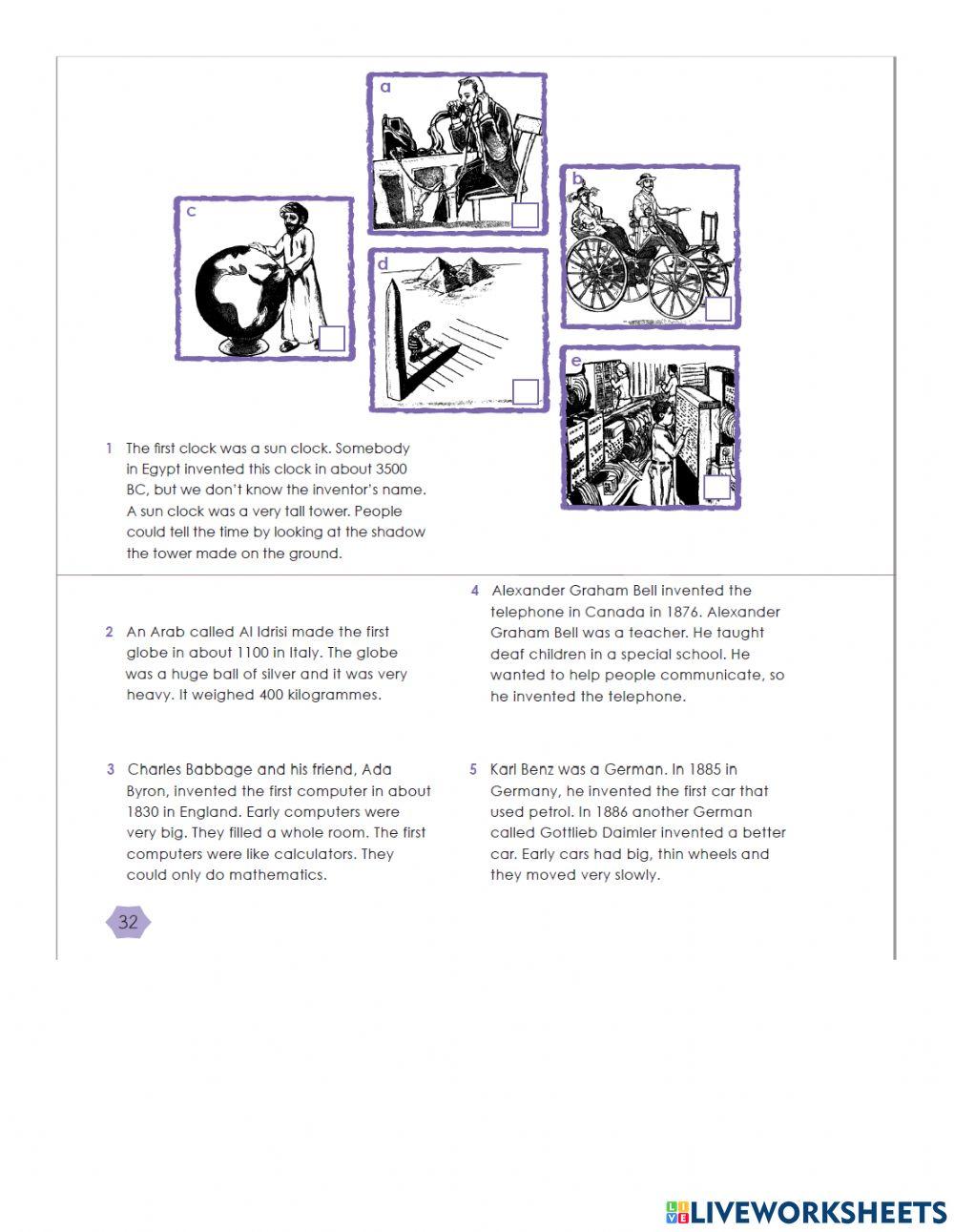 a

b

c

d

e

1 The first clock was a sun clock. Somebody in Egypt invented this clock in about 3500 BC, but we don't know the inventor's name. A sun clock was a very tall tower. People could tell the time by looking at the shadow the tower made on the ground.

2 An Arab called Al Idrisi made the first globe in about 1100 in Italy. The globe was a huge ball of silver and it was very heavy. It weighed 400 kilogrammes.

3 Charles Babbage and his friend, Ada Byron, invented the first computer in about 1830 in England. Early computers were very big. They filled a whole room. The first computers were like calculators. They could only do mathematics.

4 Alexander Graham Bell invented the telephone in Canada in 1876. Alexander Graham Bell was a teacher. He taught deaf children in a special school. He wanted to help people communicate, so he invented the telephone.

5 Karl Benz was a German. In 1885 in Germany, he invented the first car that used petrol. In 1886 another German called Gottlieb Daimler invented a better car. Early cars had big, thin wheels and they moved very slowly.

32

LIVEWORKSHEETS