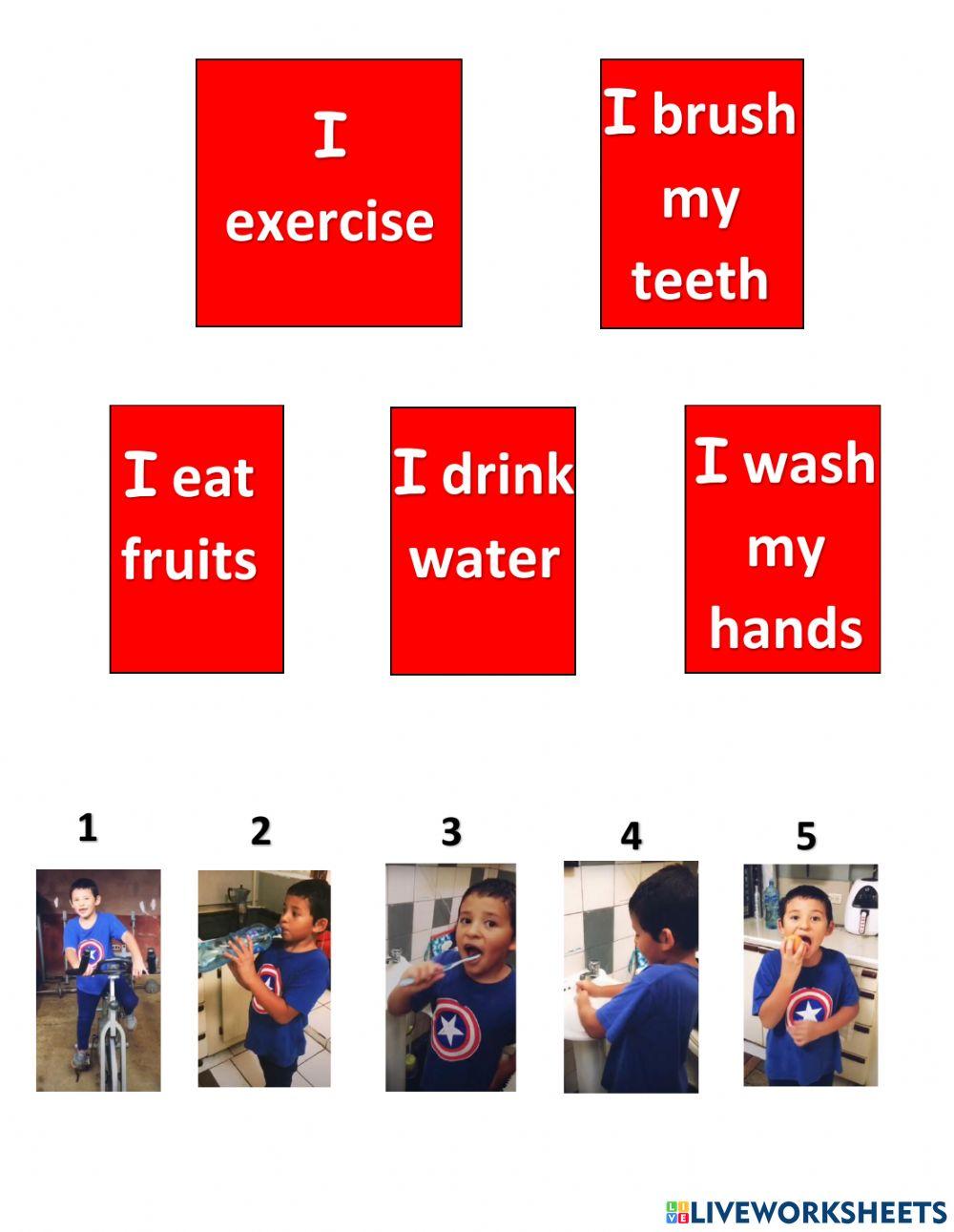 I exercise

I brush my teeth

I eat fruits

I drink water

I wash my hands

1

2

3

4

5

LIVEWORKSHEETS