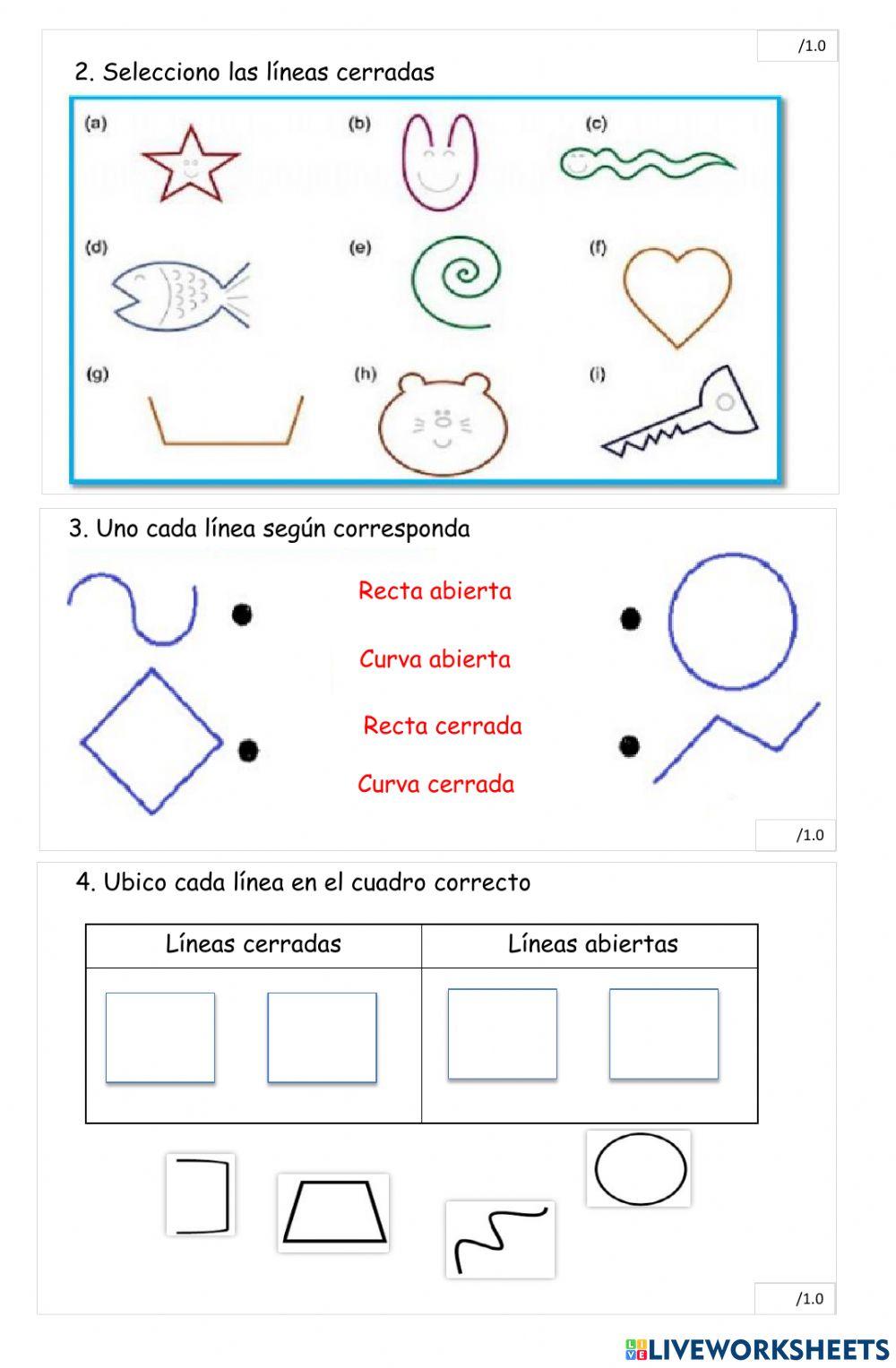 /1.0

2. Selecciono las líneas cerradas

(a) (b) (c)

(d) (e) (f)

(g) (h) (i)

3. Uno cada línea según corresponda

Recta abierta

Curva abierta

Recta cerrada

Curva cerrada

/1.0

4. Ubico cada línea en el cuadro correcto

| Líneas cerradas | Líneas abiertas |
|---|---|
| | |

/1.0

LIVEWORKSHEETS