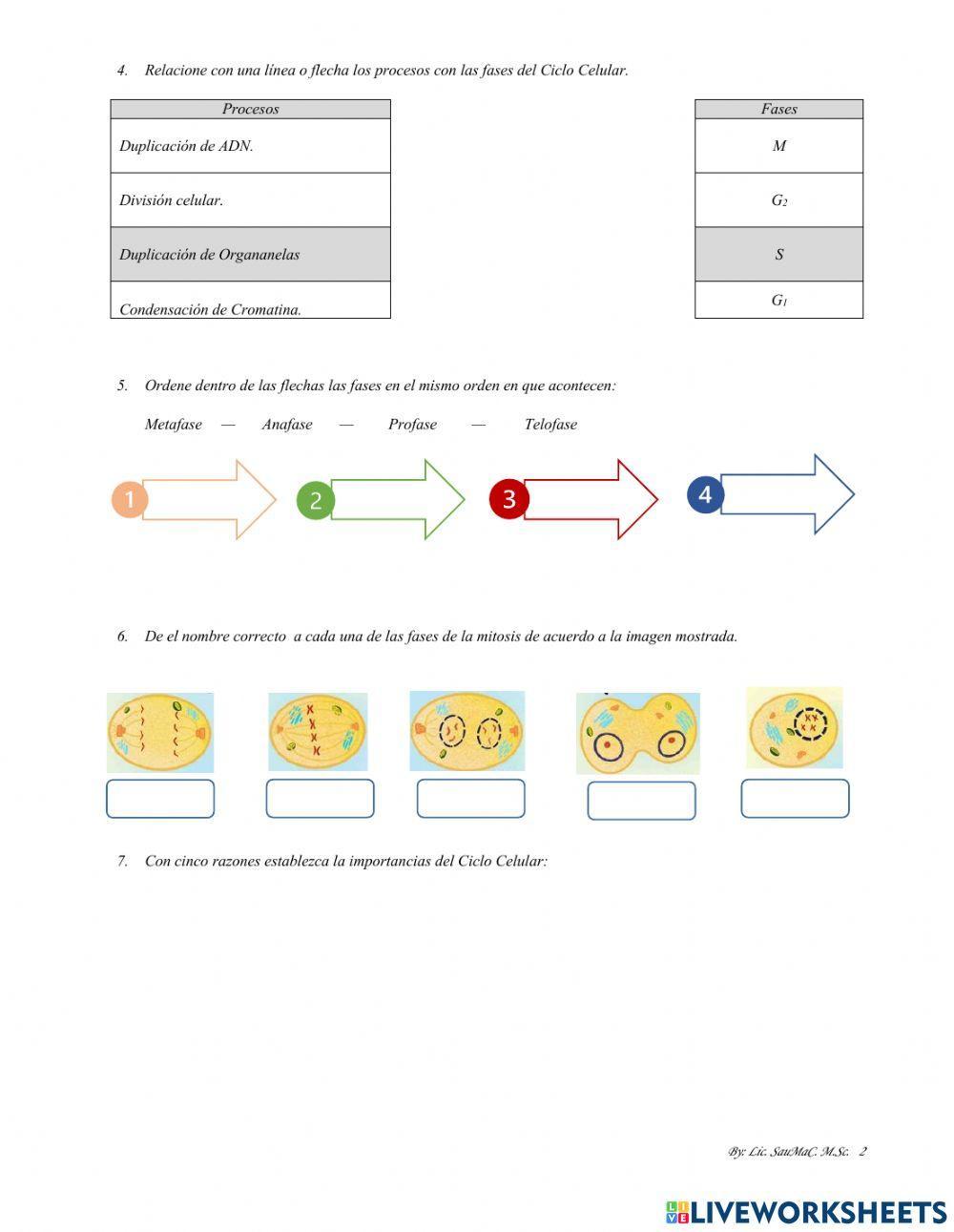 4. Relacione con una línea o flecha los procesos con las fases del Ciclo Celular.

| Procesos |
|---|
| Duplicación de ADN. |
| División celular. |
| Duplicación de Organanelas |
| Condensación de Cromatina. |

| Fases |
|---|
| M |
| $G_2$ |
| S |
| $G_1$ |

5. Ordene dentro de las flechas las fases en el mismo orden en que acontecen:

Metafase — Anafase — Profase — Telofase

1 2 3 4

6. De el nombre correcto a cada una de las fases de la mitosis de acuerdo a la imagen mostrada.

7. Con cinco razones establezca la importancias del Ciclo Celular:

By: Lic. SauMaC. M.Sc. 2

LIVEWORKSHEETS