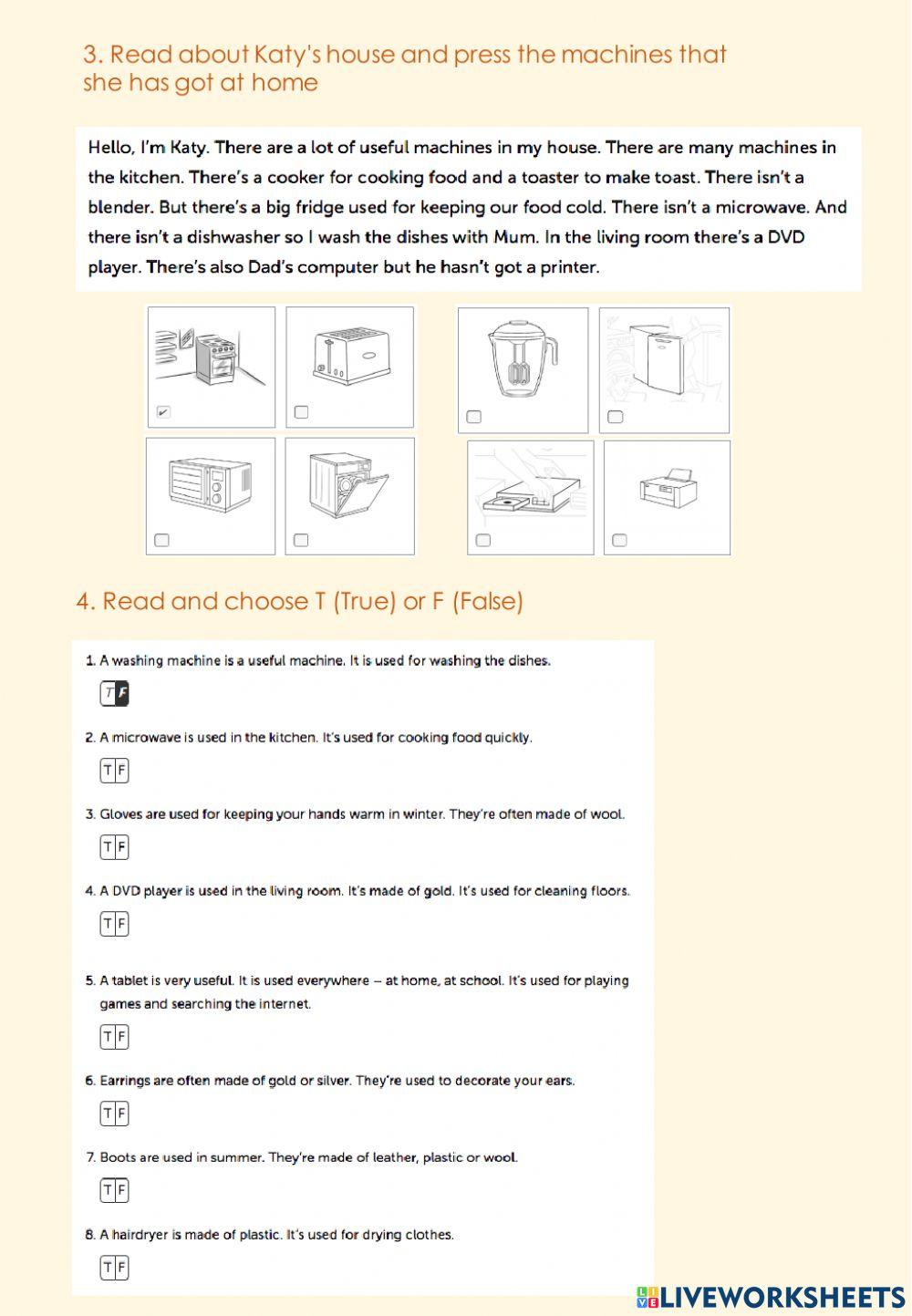 3. Read about Katy's house and press the machines that she has got at home

Hello, I'm Katy. There are a lot of useful machines in my house. There are many machines in the kitchen. There's a cooker for cooking food and a toaster to make toast. There isn't a blender. But there's a big fridge used for keeping our food cold. There isn't a microwave. And there isn't a dishwasher so I wash the dishes with Mum. In the living room there's a DVD player. There's also Dad's computer but he hasn't got a printer.

4. Read and choose T (True) or F (False)

1. A washing machine is a useful machine. It is used for washing the dishes.
T F

2. A microwave is used in the kitchen. It's used for cooking food quickly.
T F

3. Gloves are used for keeping your hands warm in winter. They're often made of wool.
T F

4. A DVD player is used in the living room. It's made of gold. It's used for cleaning floors.
T F

5. A tablet is very useful. It is used everywhere – at home, at school. It's used for playing games and searching the internet.
T F

6. Earrings are often made of gold or silver. They're used to decorate your ears.
T F

7. Boots are used in summer. They're made of leather, plastic or wool.
T F

8. A hairdryer is made of plastic. It's used for drying clothes.
T F

LIVEWORKSHEETS