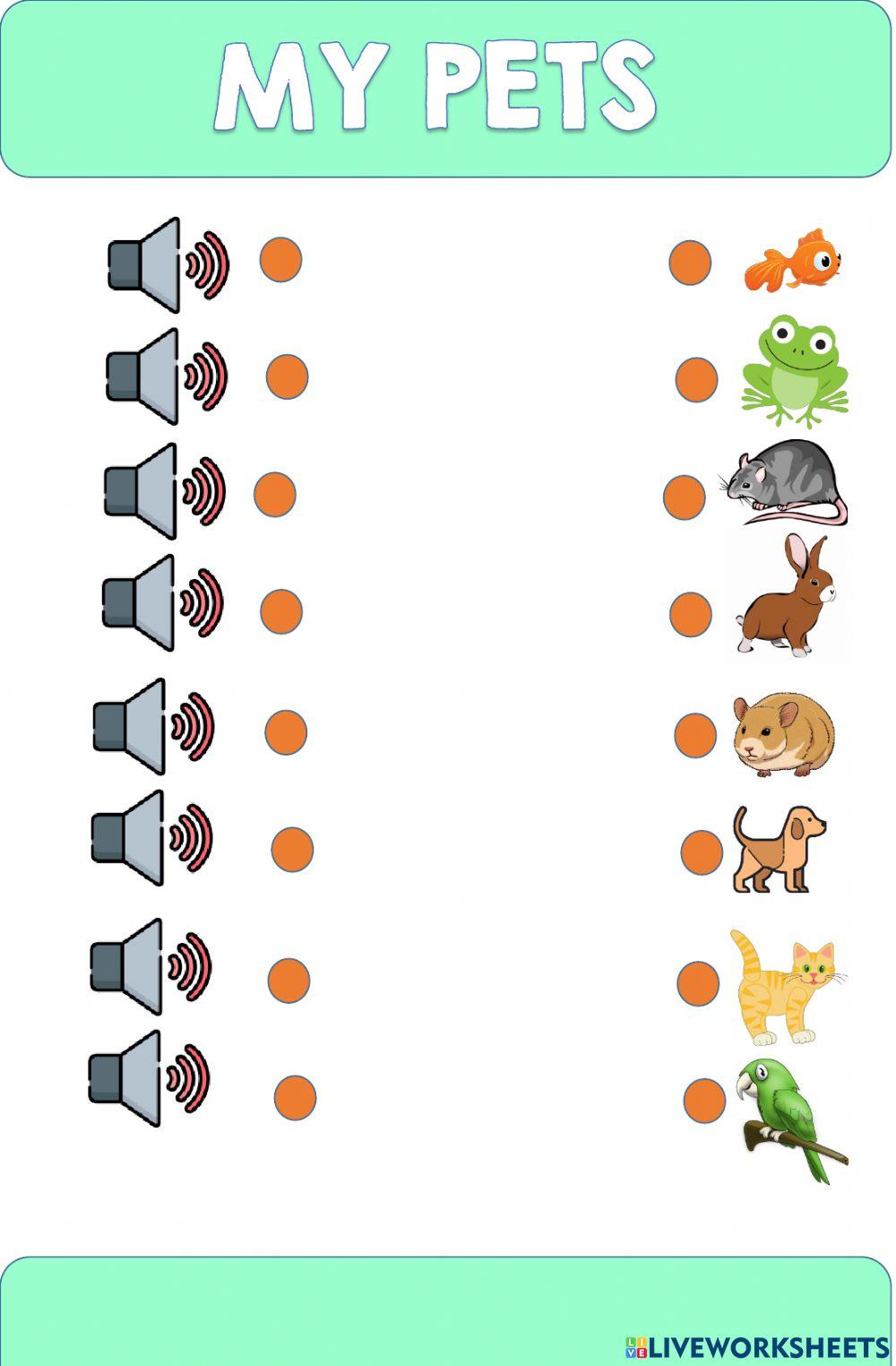 MY PETS

LIVEWORKSHEETS