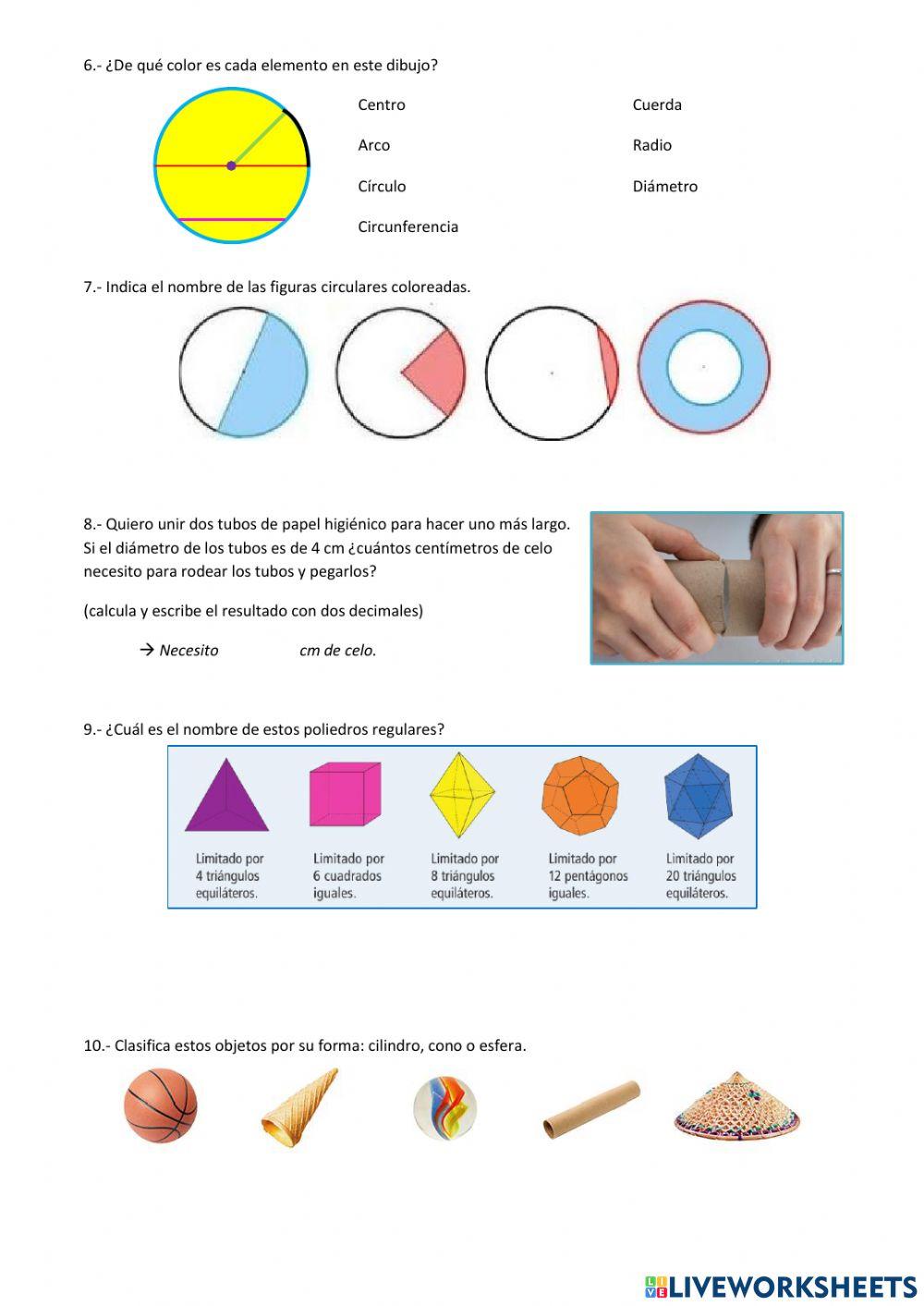 6.- ¿De qué color es cada elemento en este dibujo?

Centro

Arco

Círculo

Circunferencia

Cuerda

Radio

Diámetro

7.- Indica el nombre de las figuras circulares coloreadas.

8.- Quiero unir dos tubos de papel higiénico para hacer uno más largo. Si el diámetro de los tubos es de 4 cm ¿cuántos centímetros de celo necesito para rodear los tubos y pegarlos?

(calcula y escribe el resultado con dos decimales)

→ Necesito cm de celo.

9.- ¿Cuál es el nombre de estos poliedros regulares?

Limitado por 4 triángulos equiláteros.

Limitado por 6 cuadrados iguales.

Limitado por 8 triángulos equiláteros.

Limitado por 12 pentágonos iguales.

Limitado por 20 triángulos equiláteros.

10.- Clasifica estos objetos por su forma: cilindro, cono o esfera.

LIVEWORKSHEETS