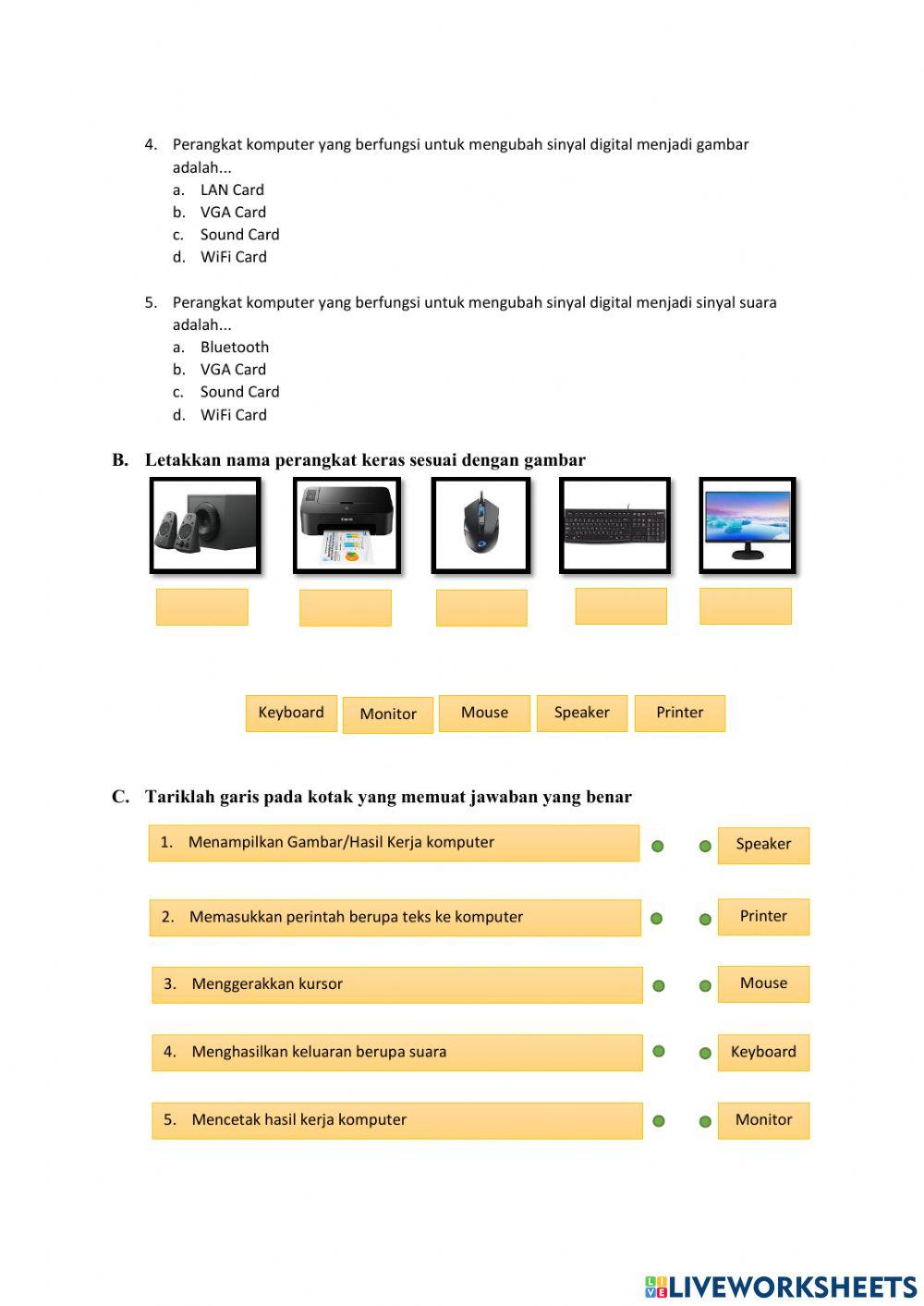 4. Perangkat komputer yang berfungsi untuk mengubah sinyal digital menjadi gambar adalah...
a. LAN Card
b. VGA Card
c. Sound Card
d. WiFi Card

5. Perangkat komputer yang berfungsi untuk mengubah sinyal digital menjadi sinyal suara adalah...
a. Bluetooth
b. VGA Card
c. Sound Card
d. WiFi Card

B. Letakkan nama perangkat keras sesuai dengan gambar

Keyboard
Monitor
Mouse
Speaker
Printer

C. Tariklah garis pada kotak yang memuat jawaban yang benar

1. Menampilkan Gambar/Hasil Kerja komputer
2. Memasukkan perintah berupa teks ke komputer
3. Menggerakkan kursor
4. Menghasilkan keluaran berupa suara
5. Mencetak hasil kerja komputer

Speaker
Printer
Mouse
Keyboard
Monitor

LIVEWORKSHEETS