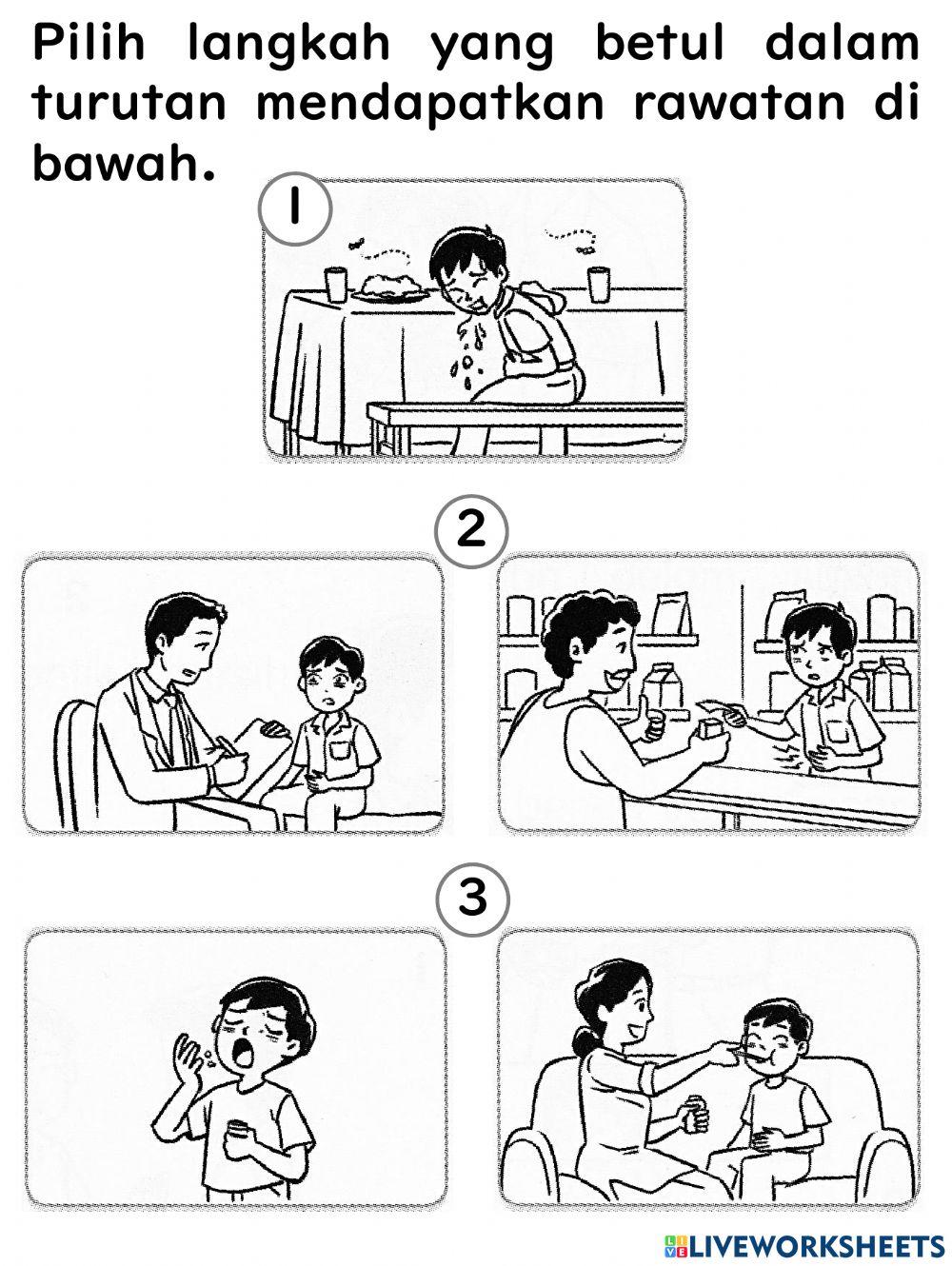 Pilih langkah yang betul dalam turutan mendapatkan rawatan di bawah.

1

2

3

LIVEWORKSHEETS