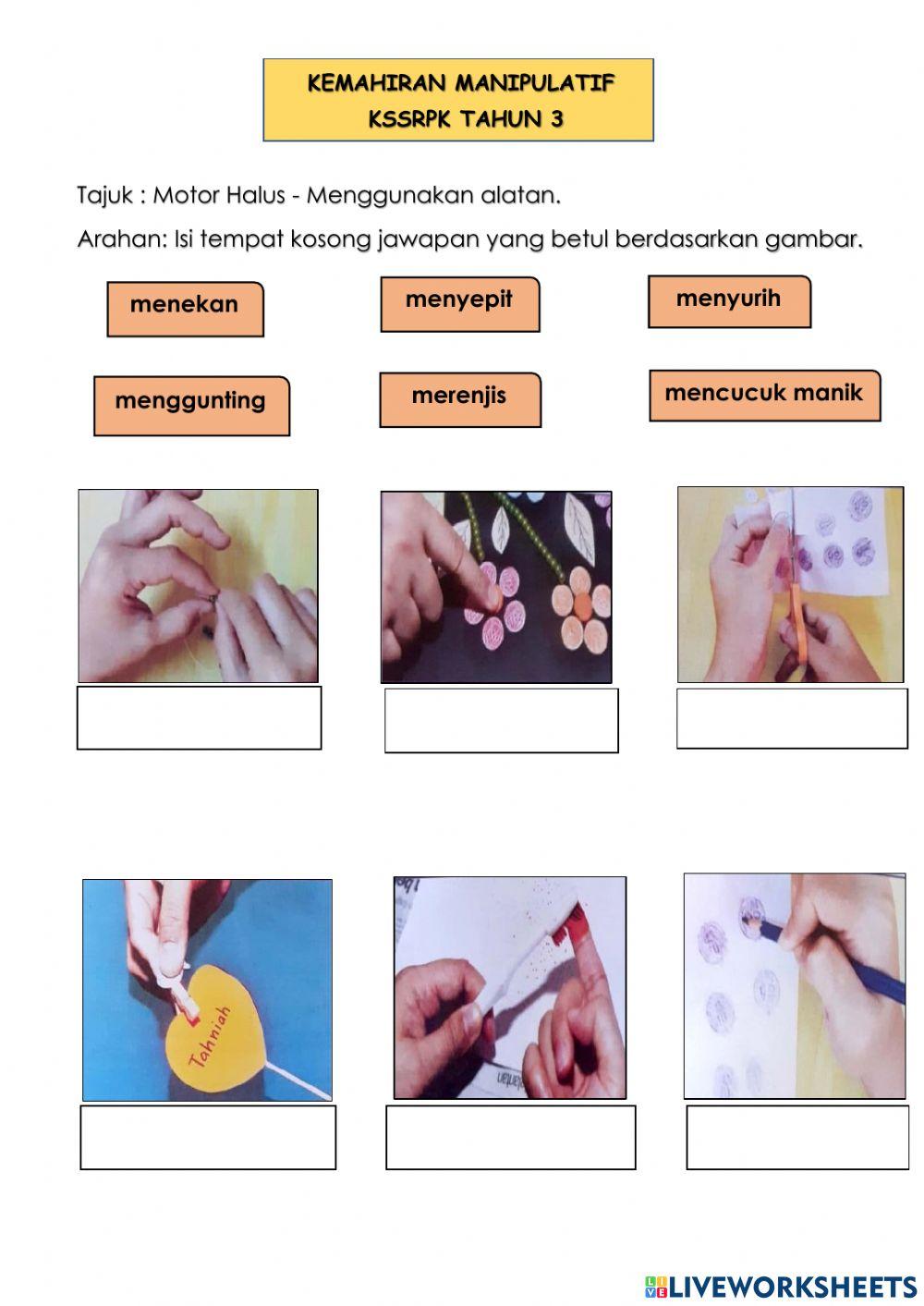 KEMAHIRAN MANIPULATIF
KSSRPK TAHUN 3

Tajuk : Motor Halus - Menggunakan alatan.

Arahan: Isi tempat kosong jawapan yang betul berdasarkan gambar.

menekan

menyepit

menyurih

menggunting

merenjis

mencucuk manik

Tahniah

LIVEWORKSHEETS