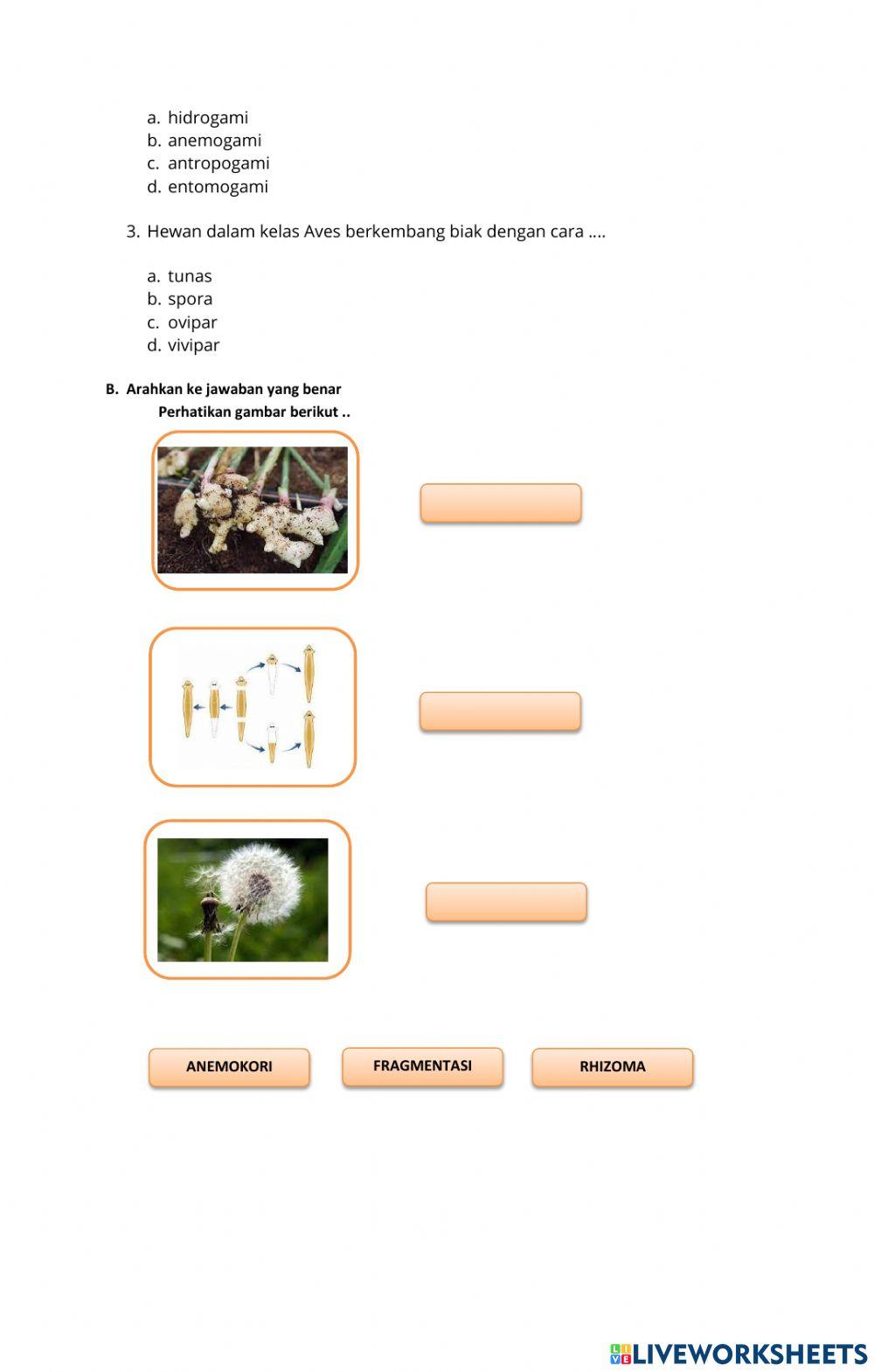 a. hidrogami
b. anemogami
c. antropogami
d. entomogami

3. Hewan dalam kelas Aves berkembang biak dengan cara ....

a. tunas
b. spora
c. ovipar
d. vivipar

B. Arahkan ke jawaban yang benar
Perhatikan gambar berikut ..

ANEMOKORI
FRAGMENTASI
RHIZOMA

LIVEWORKSHEETS