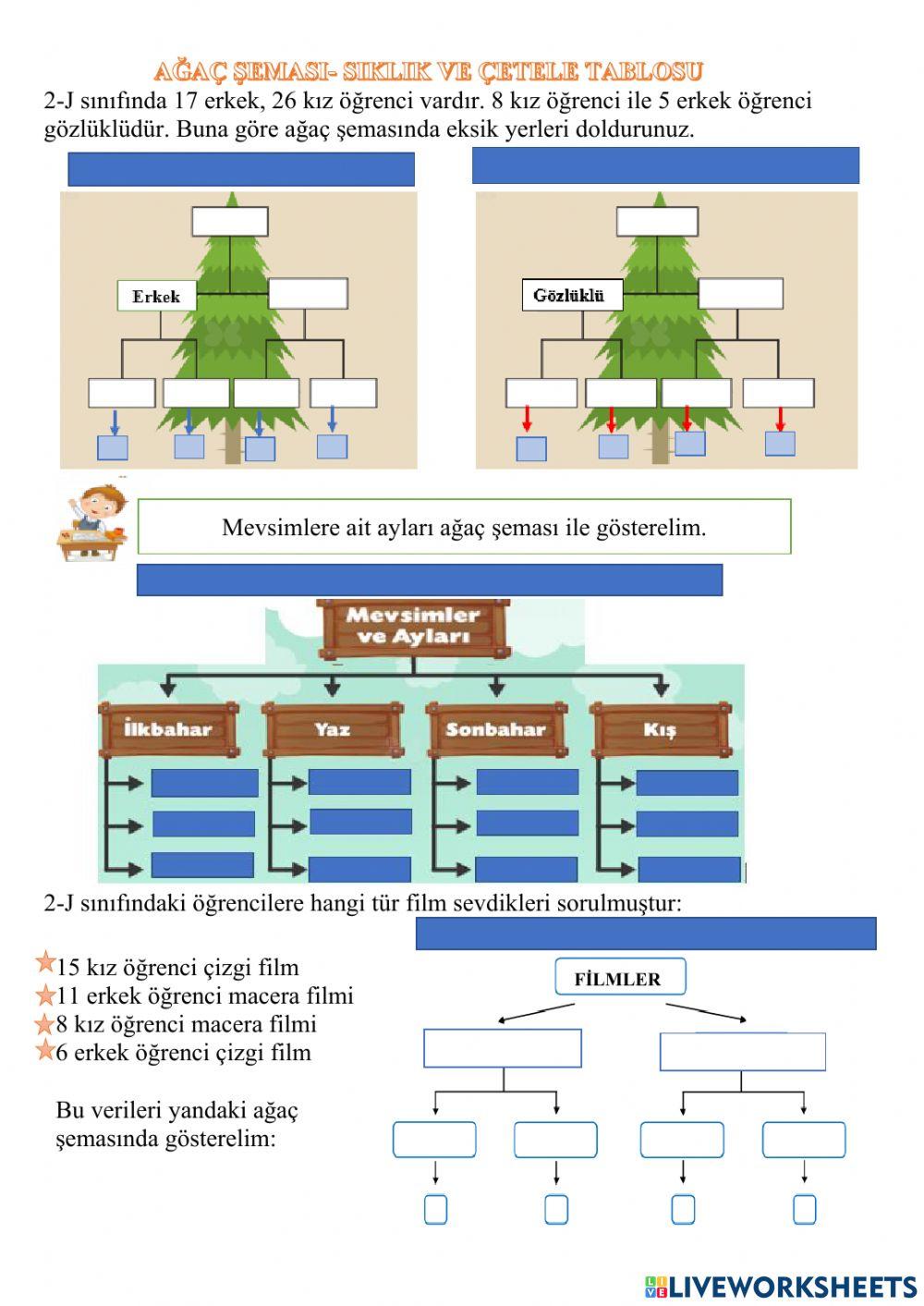 AĞAÇ ŞEMASI- SIKLIK VE ÇETELE TABLOSU

2-J sınıfında 17 erkek, 26 kız öğrenci vardır. 8 kız öğrenci ile 5 erkek öğrenci gözlüklüdür. Buna göre ağaç şemasında eksik yerleri doldurunuz.

Erkek

Gözlüklü

Mevsimlere ait ayları ağaç şeması ile gösterelim.

Mevsimler ve Ayları

İlkbahar

Yaz

Sonbahar

Kış

2-J sınıfındaki öğrencilere hangi tür film sevdikleri sorulmuştur:

15 kız öğrenci çizgi film
11 erkek öğrenci macera filmi
8 kız öğrenci macera filmi
6 erkek öğrenci çizgi film

Bu verileri yandaki ağaç şemasında gösterelim:

FİLMLER

LIVEWORKSHEETS