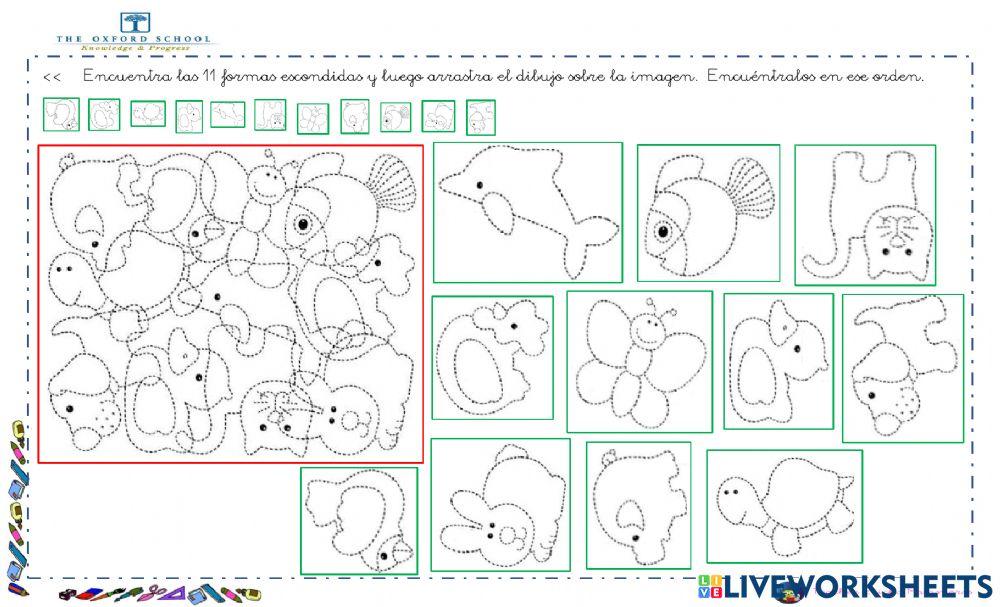 THE OXFORD SCHOOL
Knowledge & Progress

<< Encuentra las 11 formas escondidas y luego arrastra el dibujo sobre la imagen. Encuéntralos en ese orden.

LIVEWORKSHEETS