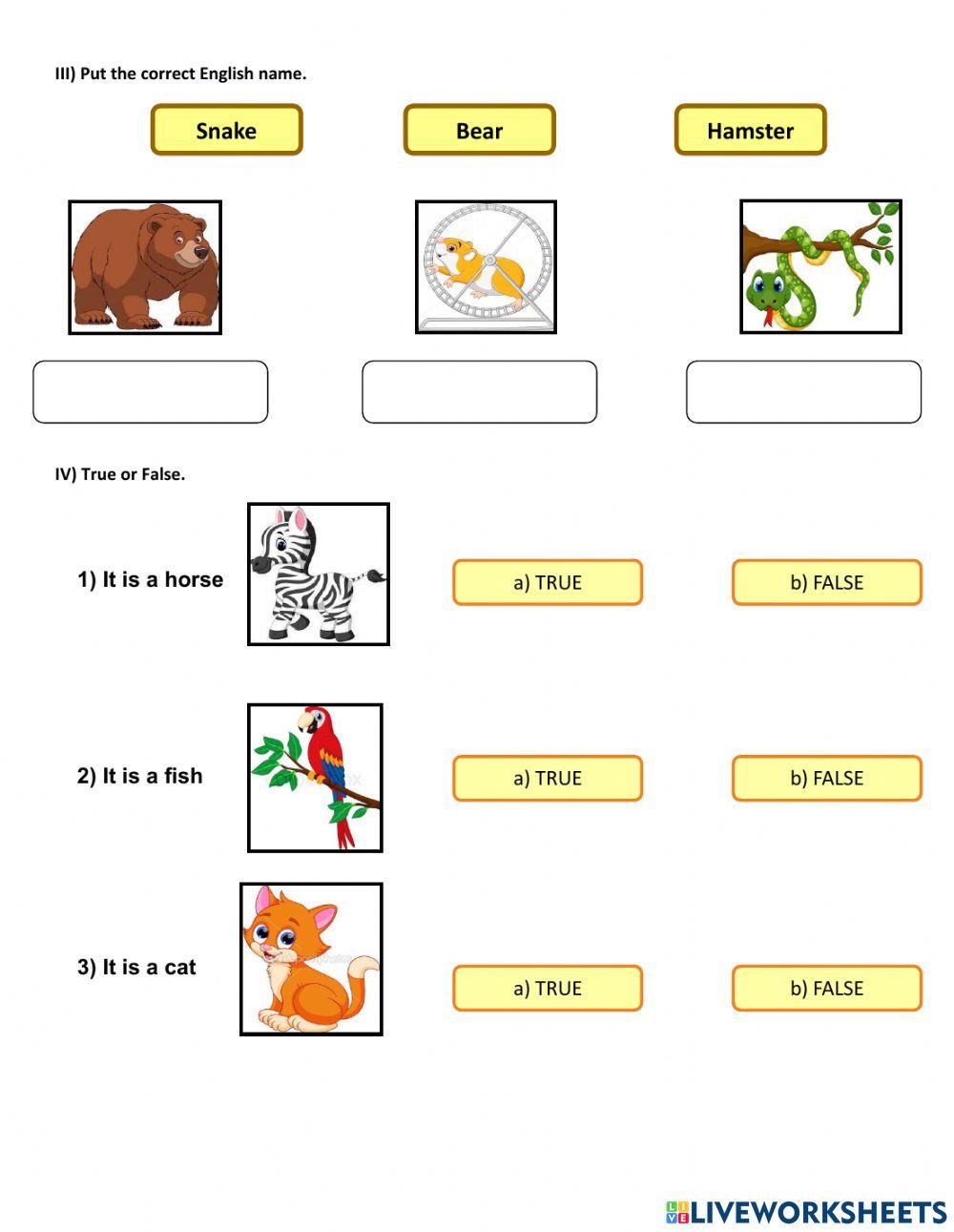 III) Put the correct English name.

Snake

Bear

Hamster

IV) True or False.

1) It is a horse

a) TRUE

b) FALSE

2) It is a fish

a) TRUE

b) FALSE

3) It is a cat

a) TRUE

b) FALSE

LIVEWORKSHEETS