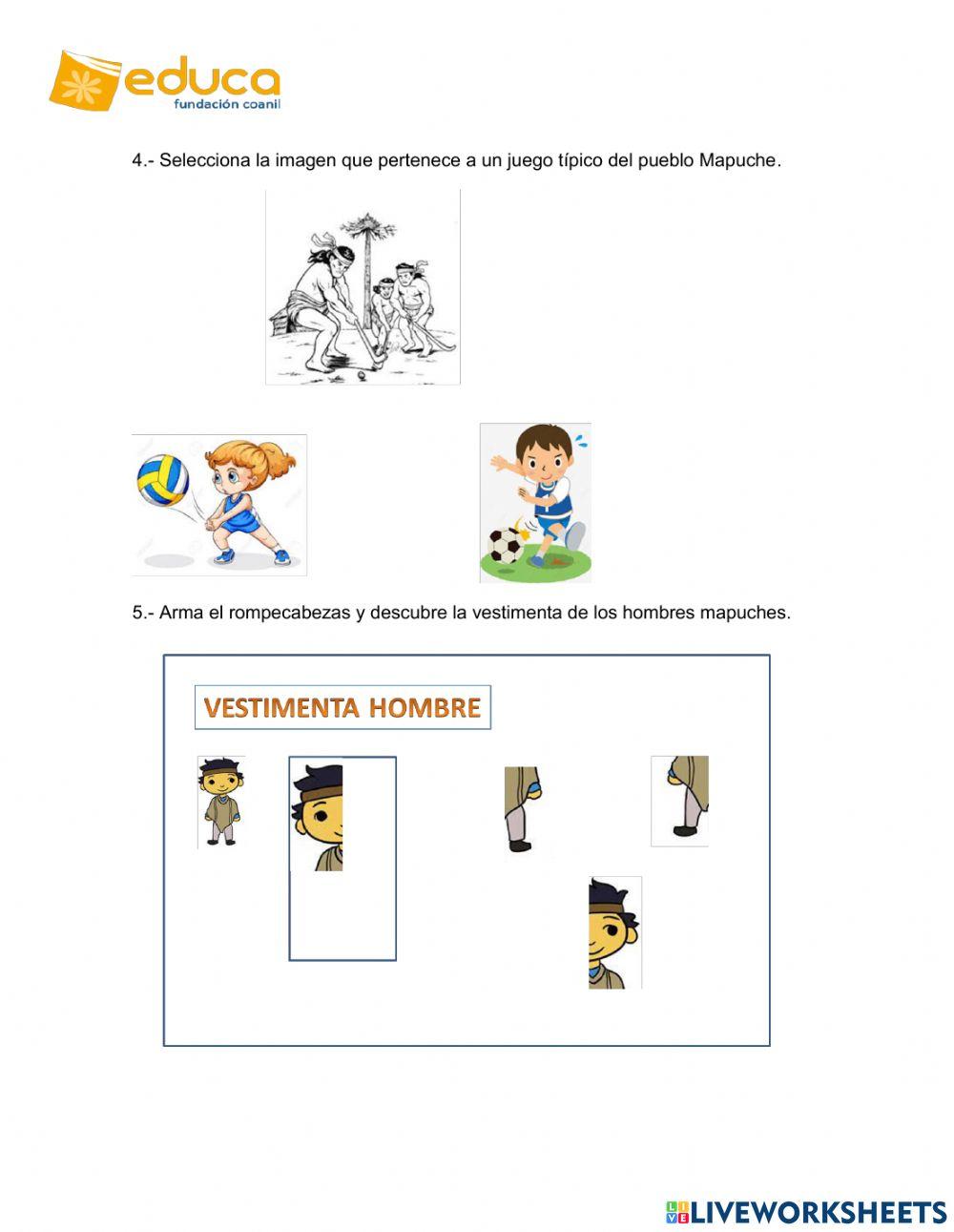 educa
fundación coanil

4.- Selecciona la imagen que pertenece a un juego típico del pueblo Mapuche.

5.- Arma el rompecabezas y descubre la vestimenta de los hombres mapuches.

VESTIMENTA HOMBRE

LIVEWORKSHEETS