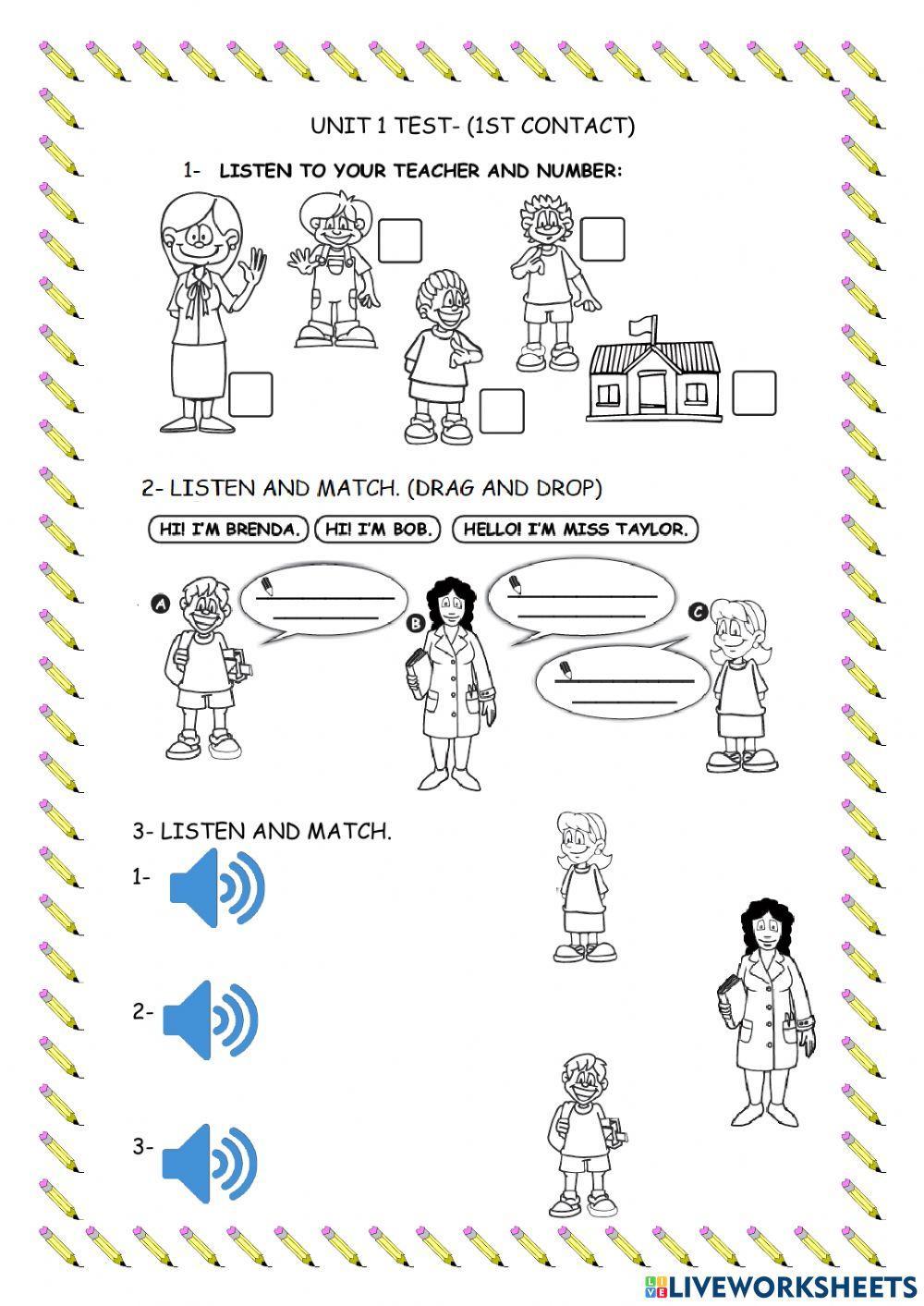 UNIT 1 TEST- (1ST CONTACT)

1- LISTEN TO YOUR TEACHER AND NUMBER:

2- LISTEN AND MATCH. (DRAG AND DROP)

HI! I'M BRENDA. HI! I'M BOB. HELLO! I'M MISS TAYLOR.

A B C

3- LISTEN AND MATCH.

1-

2-

3-

LIVEWORKSHEETS