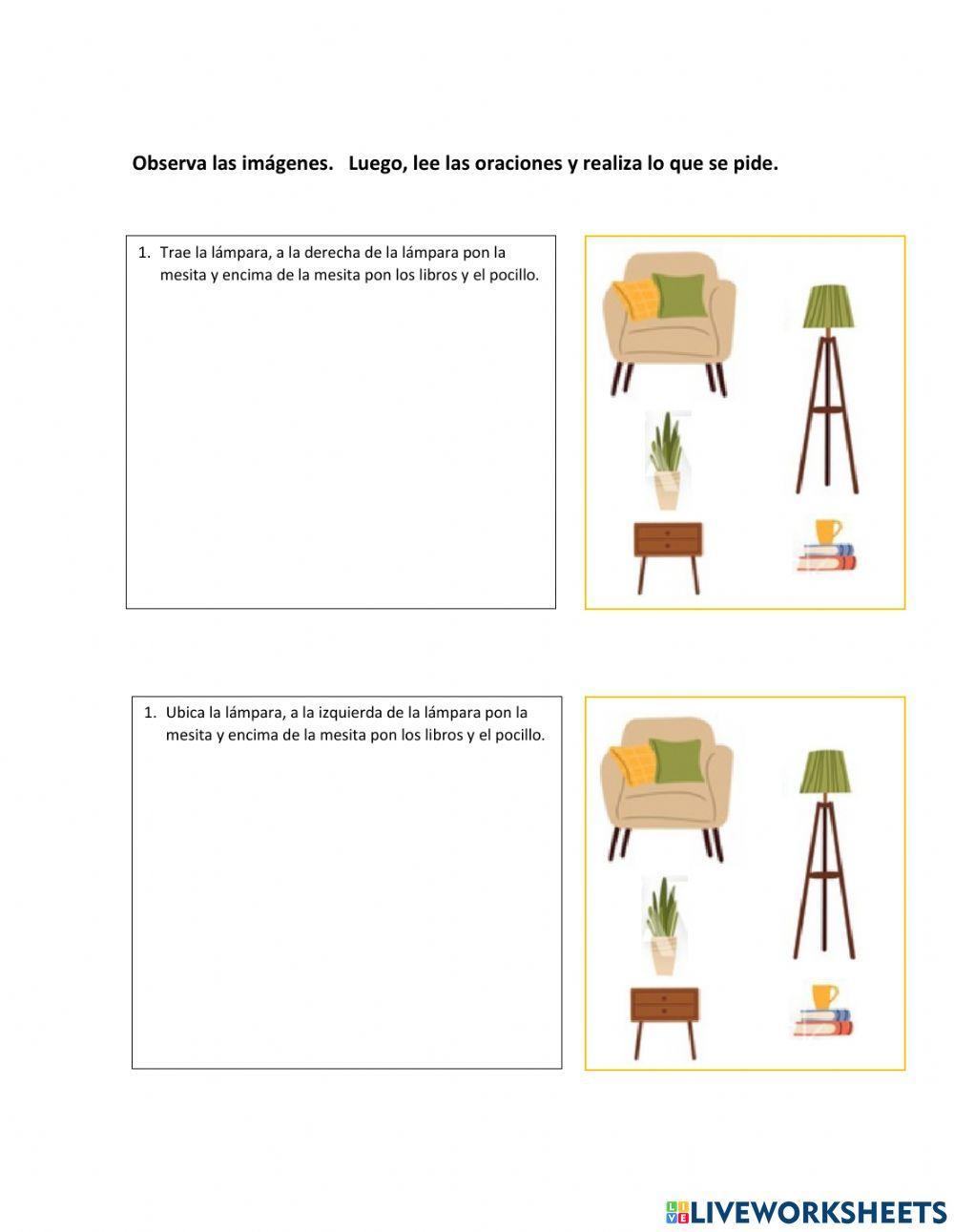 Observa las imágenes.   Luego, lee las oraciones y realiza lo que se pide.

1. Trae la lámpara, a la derecha de la lámpara pon la mesita y encima de la mesita pon los libros y el pocillo.

1. Ubica la lámpara, a la izquierda de la lámpara pon la mesita y encima de la mesita pon los libros y el pocillo.

LIVEWORKSHEETS