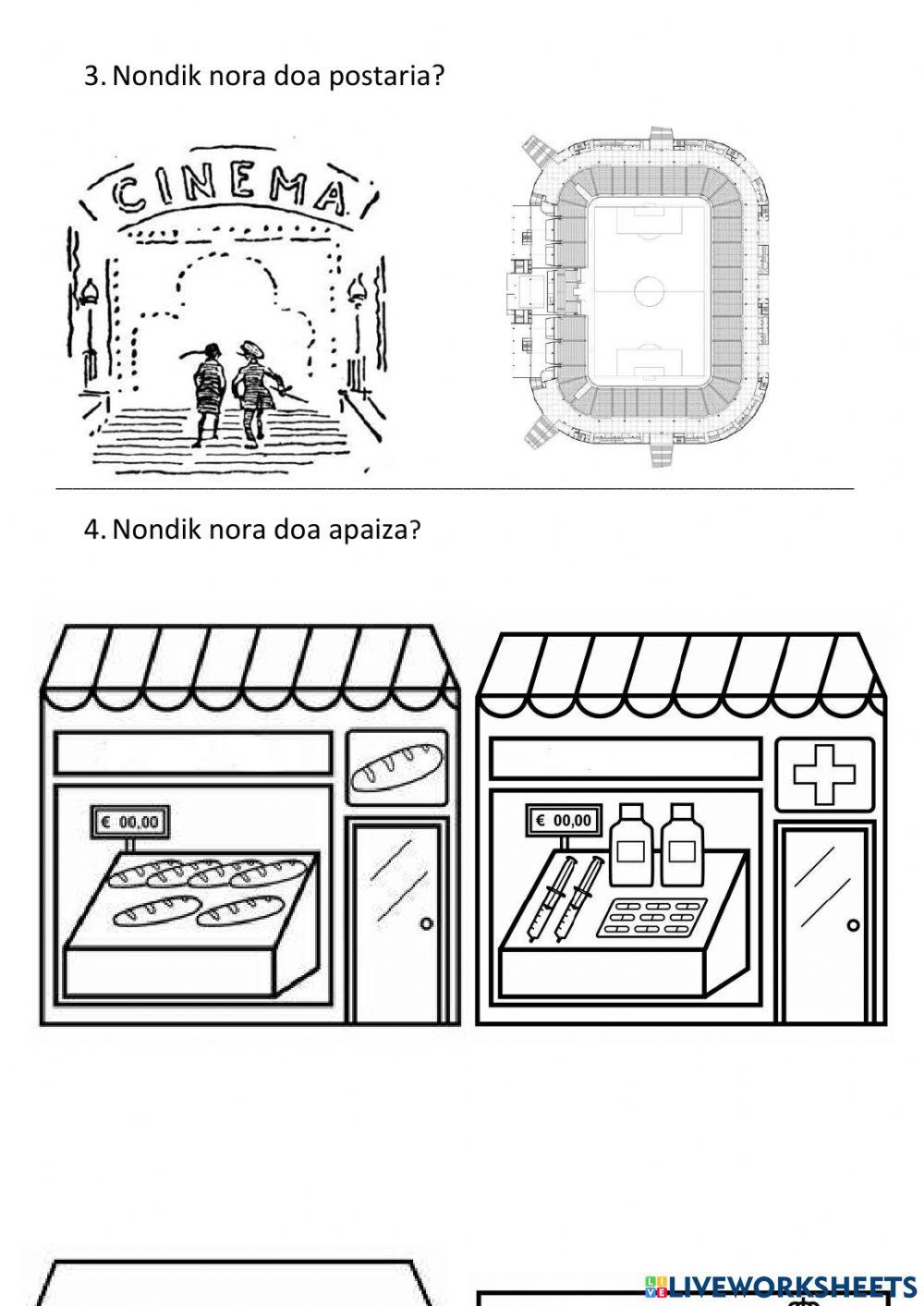 3. Nondik nora doa postaria?

CINEMA

4. Nondik nora doa apaiza?

€ 00,00

€ 00,00

LIVEWORKSHEETS