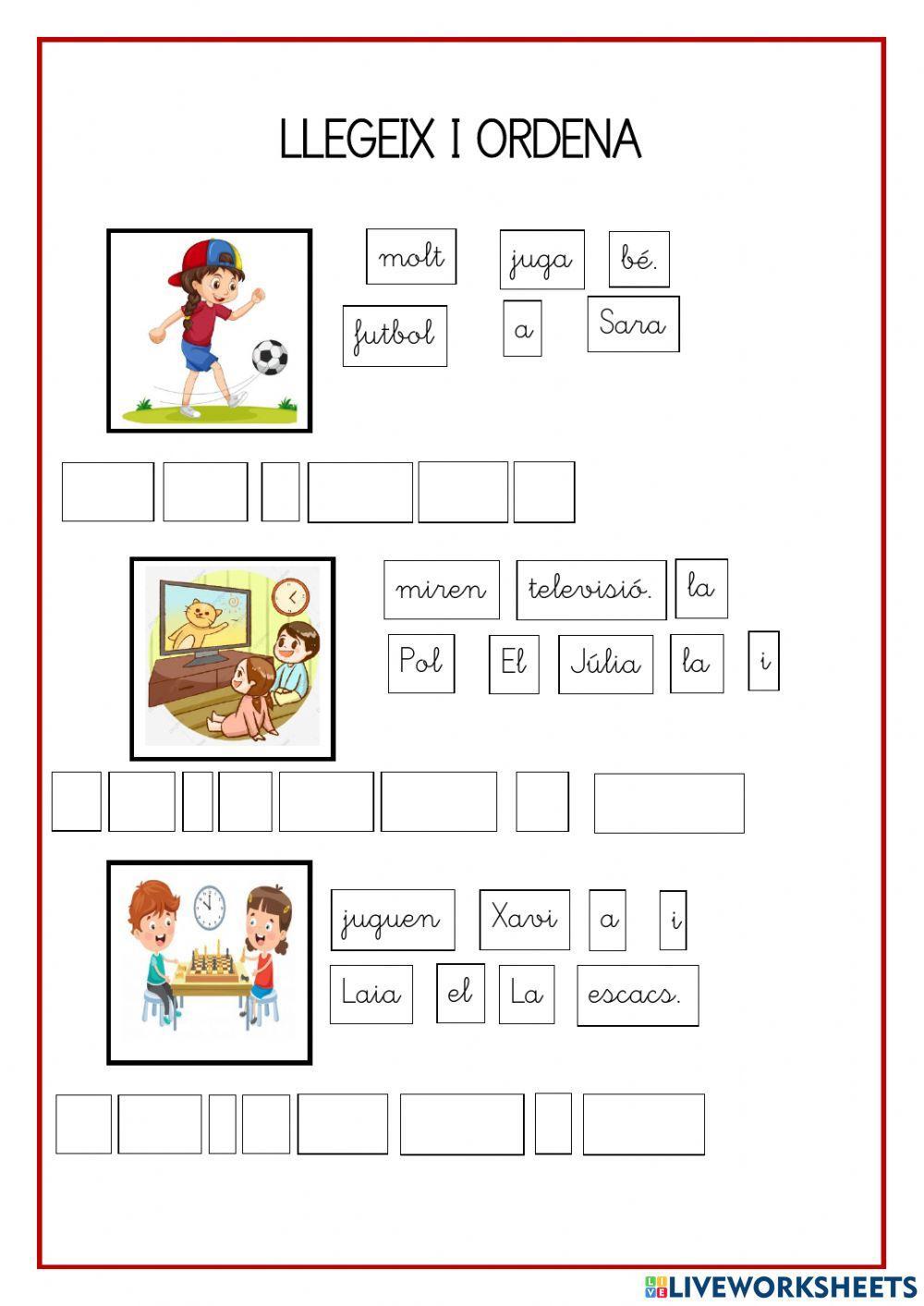 LLEGEIX I ORDENA

molt juga bé.
futbol a Sara

miren televisió. la
Pol El Júlia la i

juguen Xavi a i
Laia el La escacs.

LIVEWORKSHEETS