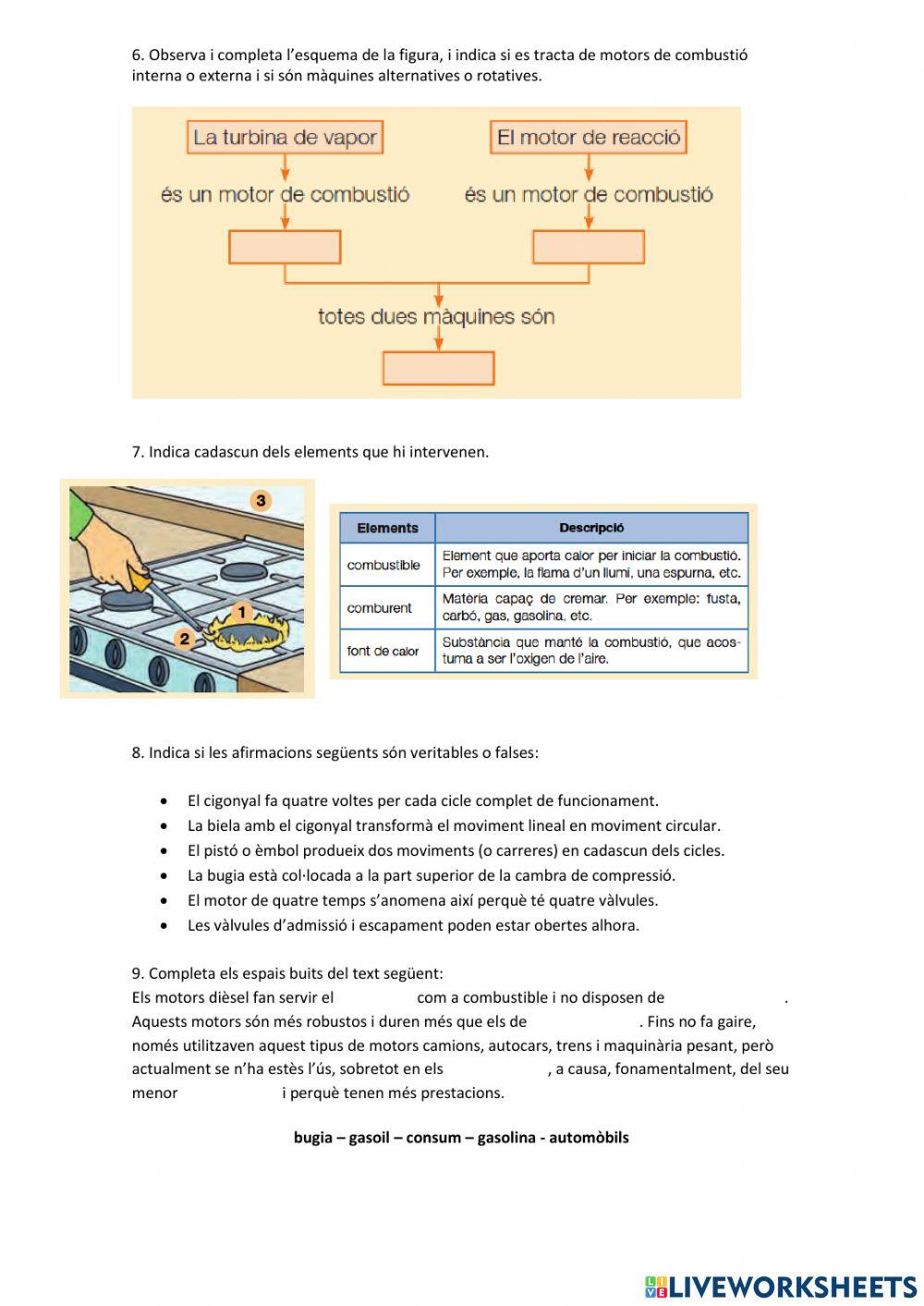 6. Observa i completa l'esquema de la figura, i indica si es tracta de motors de combustió interna o externa i si són màquines alternatives o rotatives.

La turbina de vapor

és un motor de combustió

El motor de reacció

és un motor de combustió

totes dues màquines són

7. Indica cadascun dels elements que hi intervenen.

3

1

2

| Elements | Descripció |
|---|---|
| combustible | Element que aporta calor per iniciar la combustió. Per exemple, la flama d'un llumí, una espurna, etc. |
| comburent | Matèria capaç de cremar. Per exemple: fusta, carbó, gas, gasolina, etc. |
| font de calor | Substància que manté la combustió, que acostuma a ser l'oxigen de l'aire. |

8. Indica si les afirmacions següents són veritables o falses:

• El cigonyal fa quatre voltes per cada cicle complet de funcionament.
• La biela amb el cigonyal transformà el moviment lineal en moviment circular.
• El pistó o èmbol produeix dos moviments (o carreres) en cadascun dels cicles.
• La bugia està col·locada a la part superior de la cambra de compressió.
• El motor de quatre temps s'anomena així perquè té quatre vàlvules.
• Les vàlvules d'admissió i escapament poden estar obertes alhora.

9. Completa els espais buits del text següent:
Els motors dièsel fan servir el com a combustible i no disposen de . Aquests motors són més robustos i duren més que els de . Fins no fa gaire, només utilitzaven aquest tipus de motors camions, autocars, trens i maquinària pesant, però actualment se n'ha estès l'ús, sobretot en els , a causa, fonamentalment, del seu menor i perquè tenen més prestacions.

bugia – gasoil – consum – gasolina - automòbils

LIVEWORKSHEETS