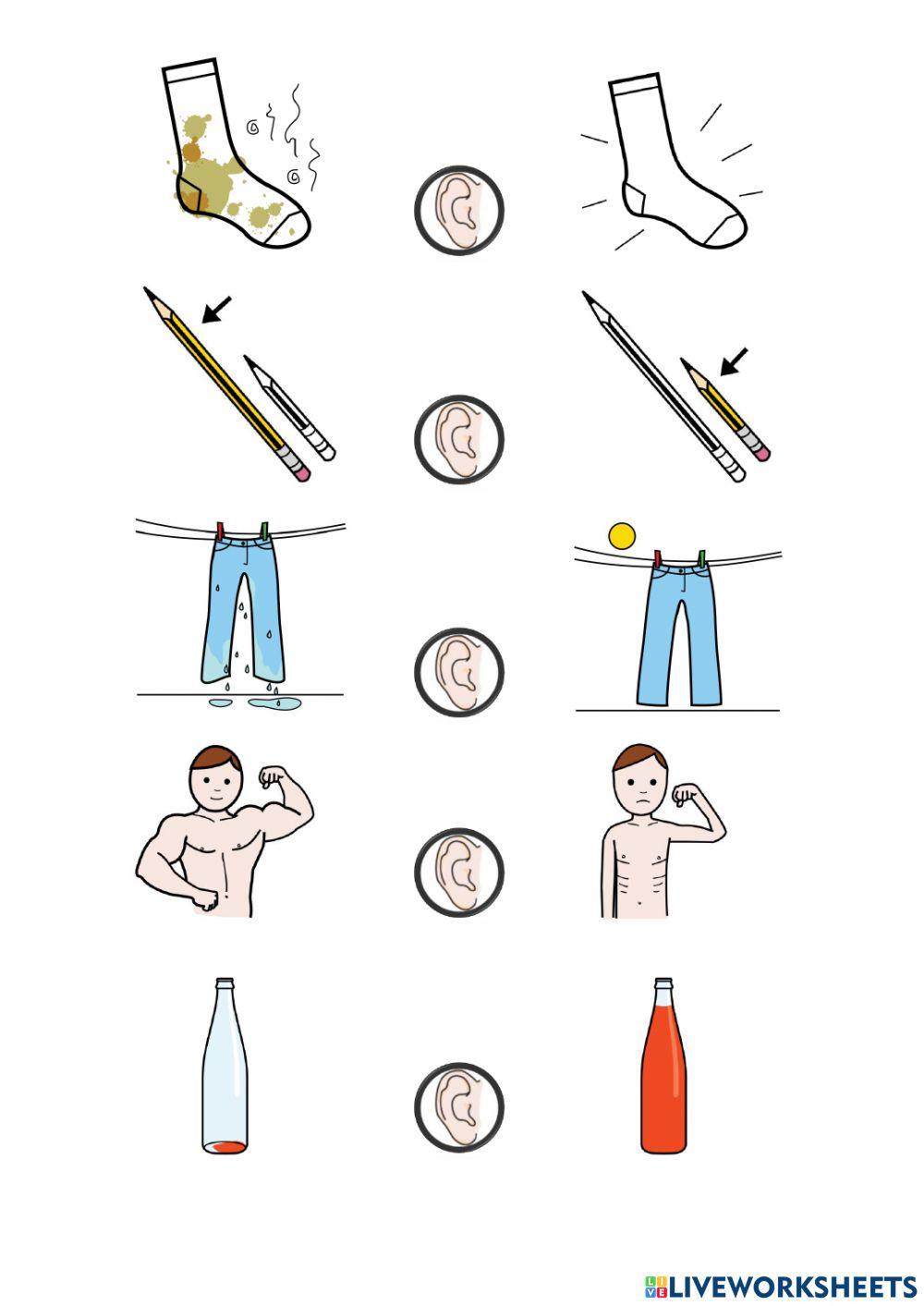 LIVEWORKSHEETS