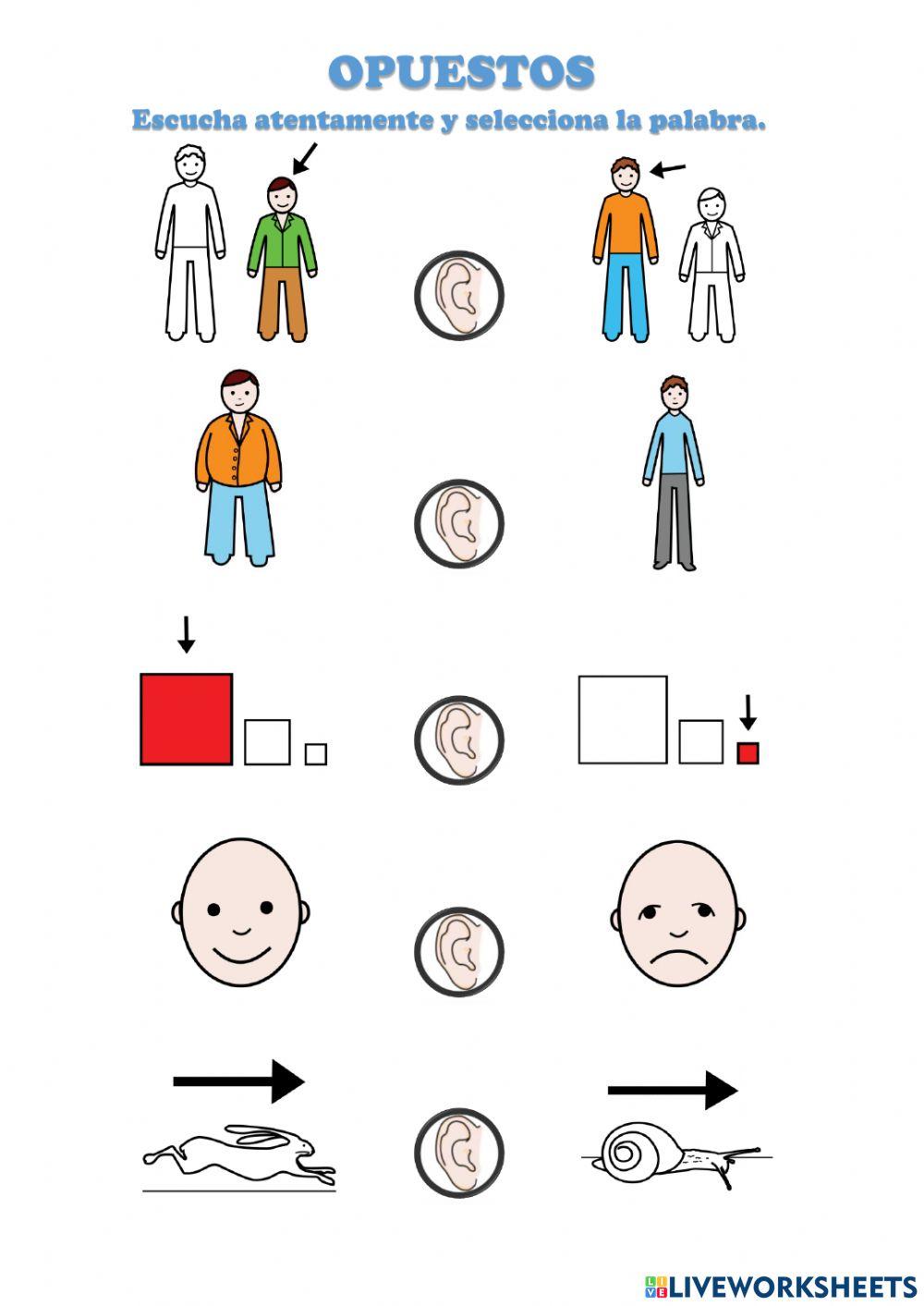 OPUESTOS

Escucha atentamente y selecciona la palabra.

LIVEWORKSHEETS