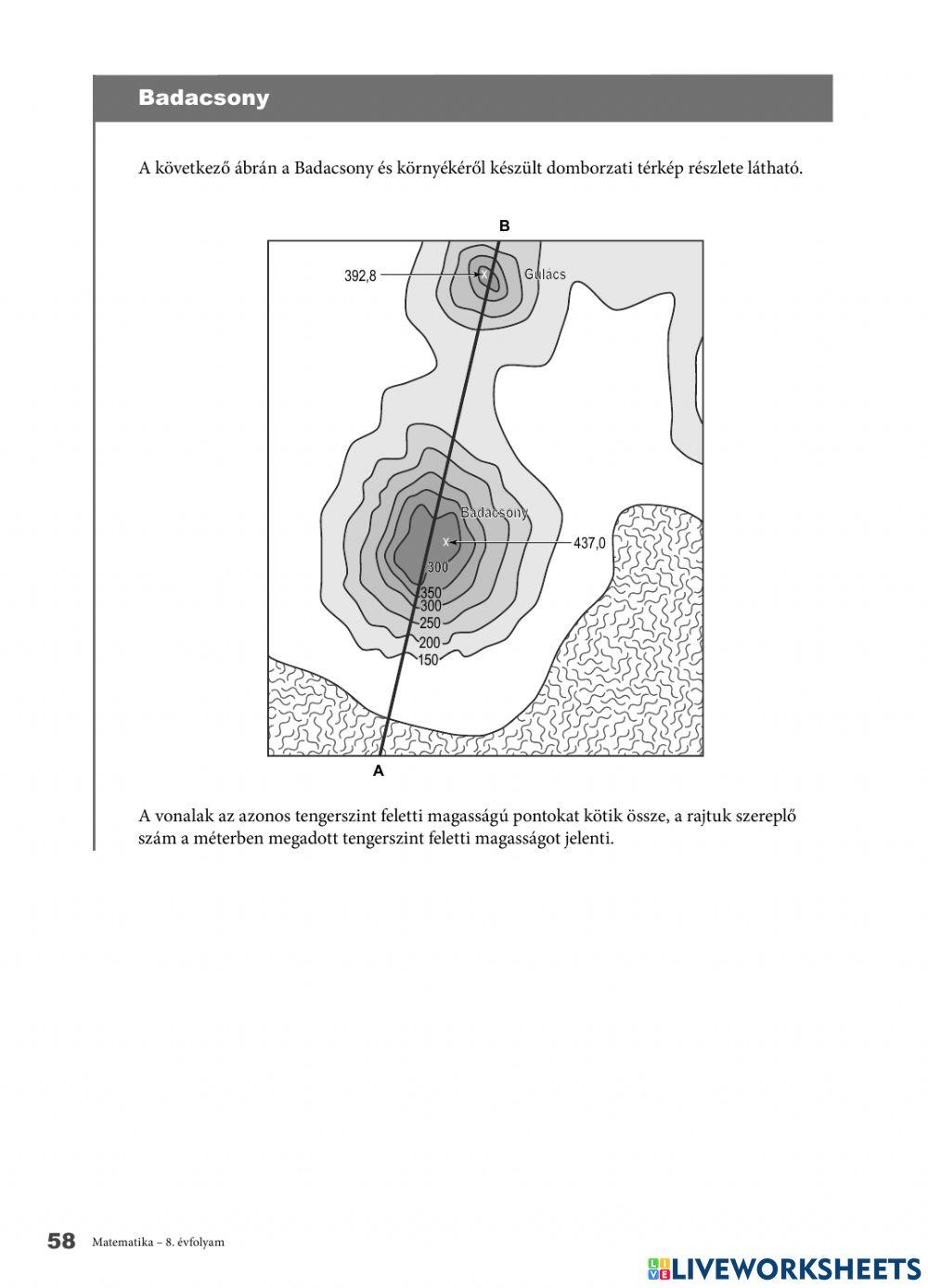 Badacsony

A következő ábrán a Badacsony és környékéről készült domborzati térkép részlete látható.

B

392,8

Gulács

Badacsony

437,0

300

350

300

250

200

150

A

A vonalak az azonos tengerszint feletti magasságú pontokat kötik össze, a rajtuk szereplő szám a méterben megadott tengerszint feletti magasságot jelenti.

58 Matematika – 8. évfolyam

LIVEWORKSHEETS