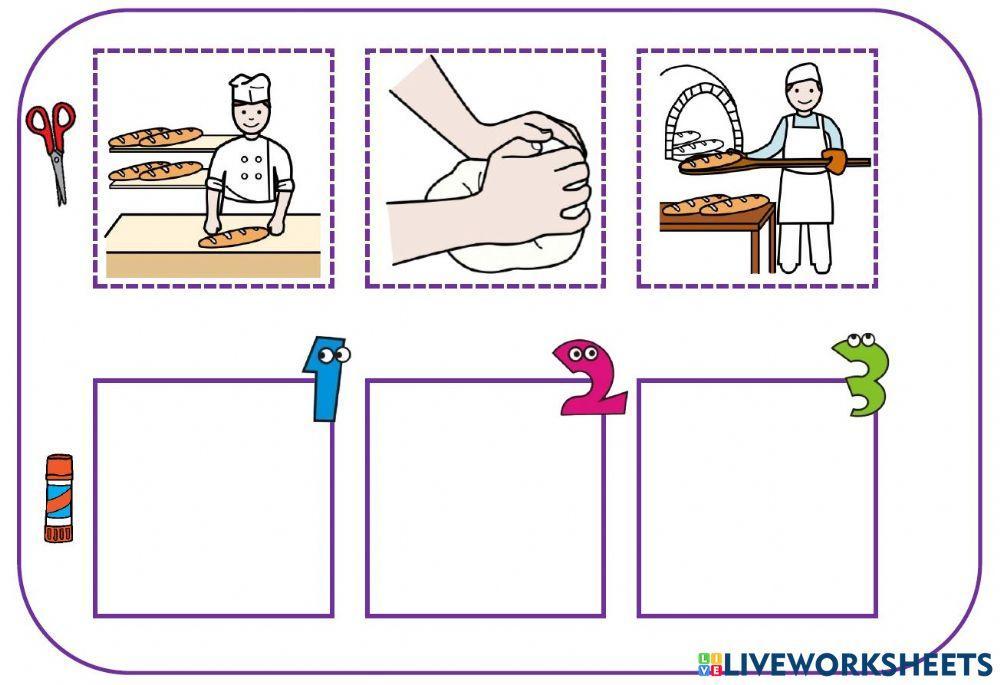 1
2
3
LIVEWORKSHEETS