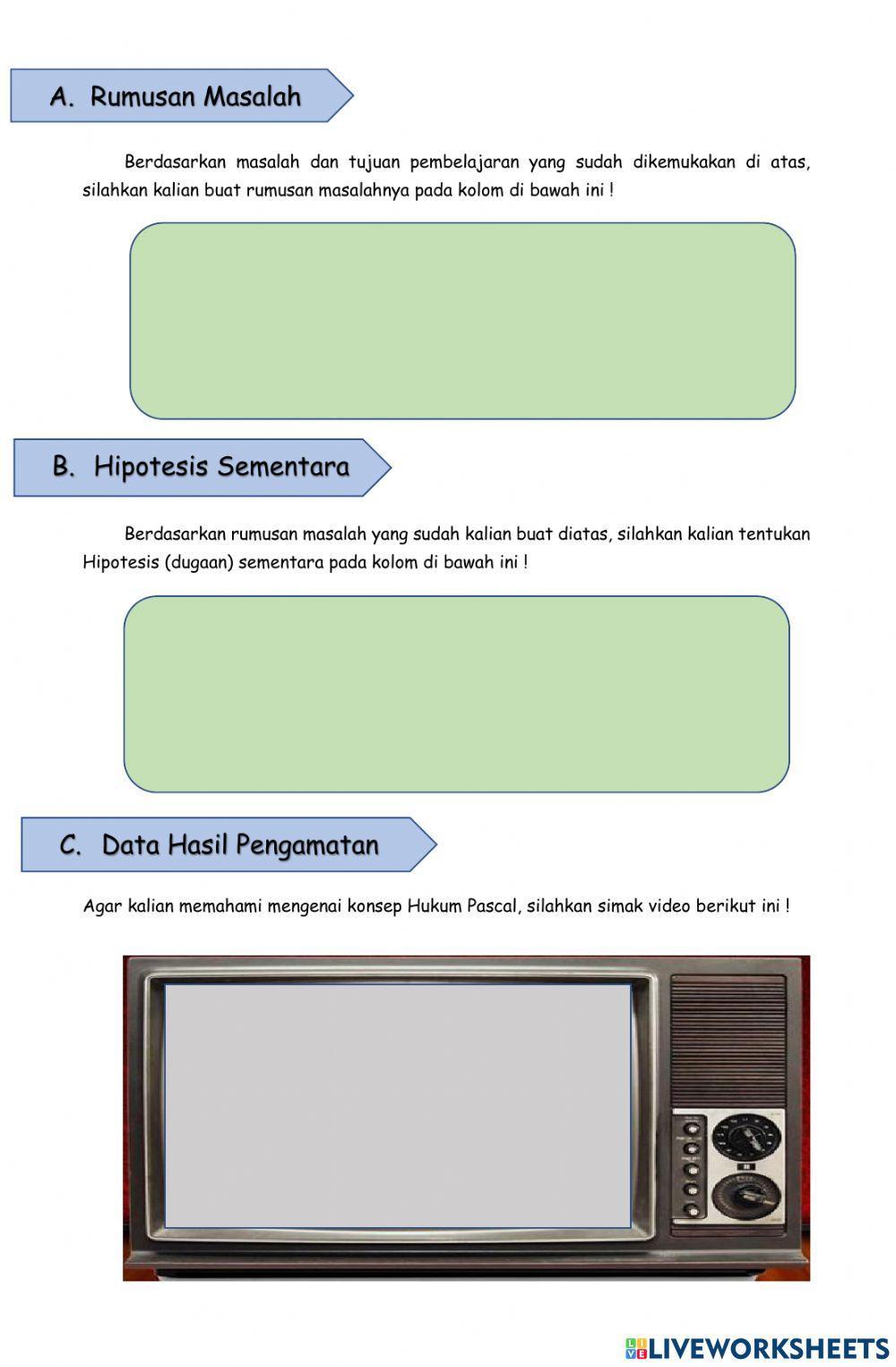 A. Rumusan Masalah

Berdasarkan masalah dan tujuan pembelajaran yang sudah dikemukakan di atas, silahkan kalian buat rumusan masalahnya pada kolom di bawah ini !

B. Hipotesis Sementara

Berdasarkan rumusan masalah yang sudah kalian buat diatas, silahkan kalian tentukan Hipotesis (dugaan) sementara pada kolom di bawah ini !

C. Data Hasil Pengamatan

Agar kalian memahami mengenai konsep Hukum Pascal, silahkan simak video berikut ini !

LIVEWORKSHEETS