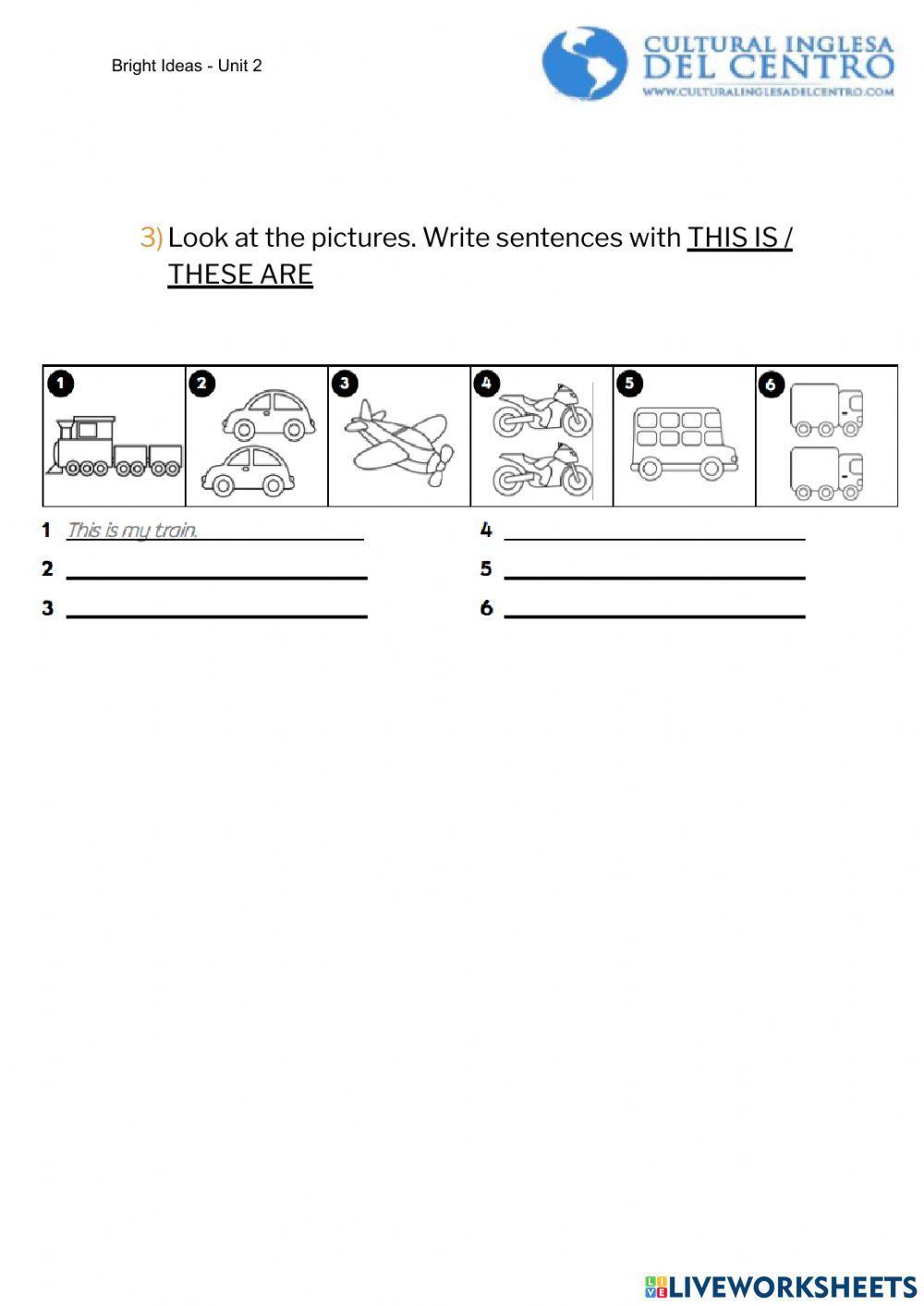 Bright Ideas - Unit 2

CULTURAL INGLESA DEL CENTRO
WWW.CULTURALINGLESADELCENTRO.COM

3) Look at the pictures. Write sentences with THIS IS / THESE ARE

1 2 3 4 5 6

1 This is my train.
2 
3 
4 
5 
6 

LIVEWORKSHEETS