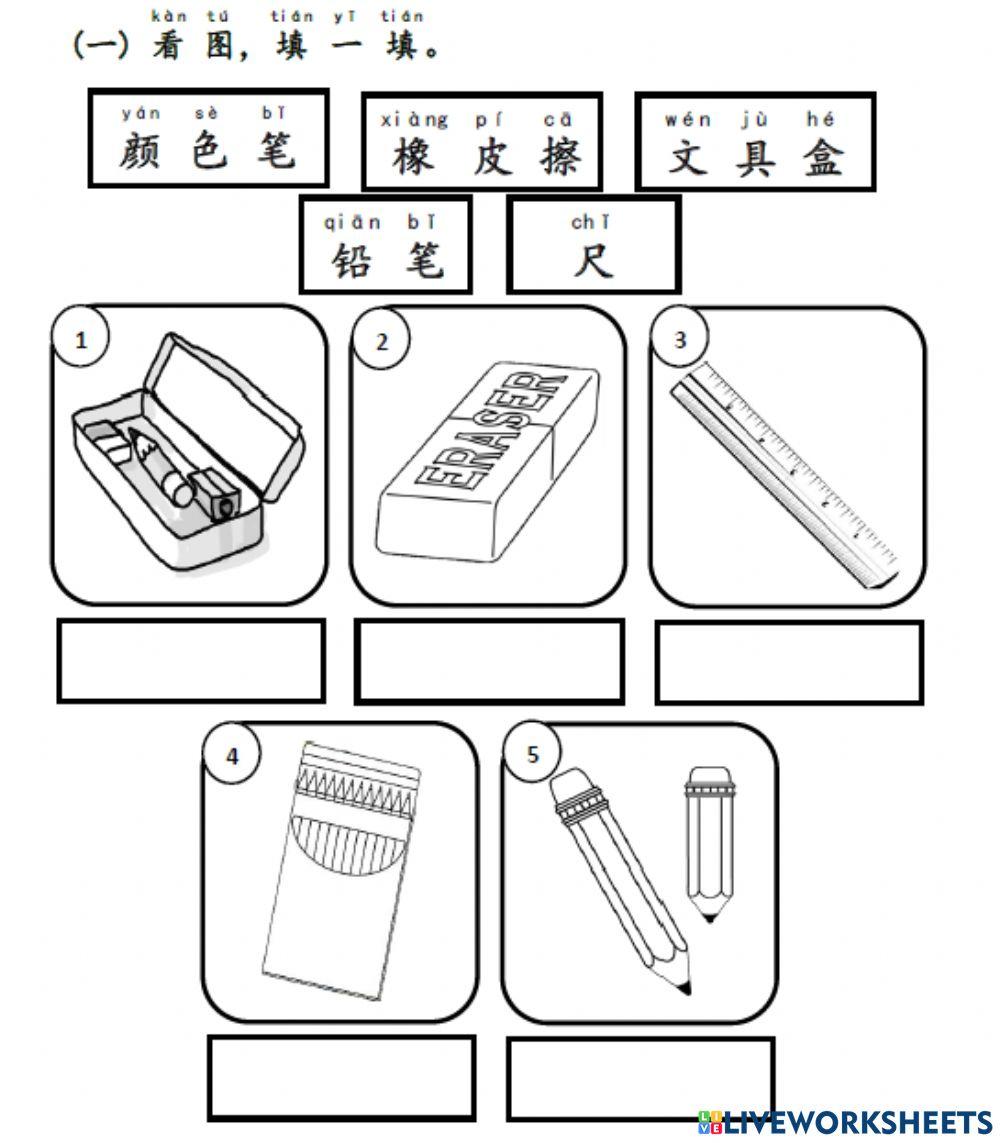 kàn tú tián yī tián
(一) 看图，填一填。

yán sè bǐ
颜色笔

xiàng pí cā
橡皮擦

wén jù hé
文具盒

qiān bǐ
铅笔

chǐ
尺

1

2

ERASER

3

4

5

LIVEWORKSHEETS