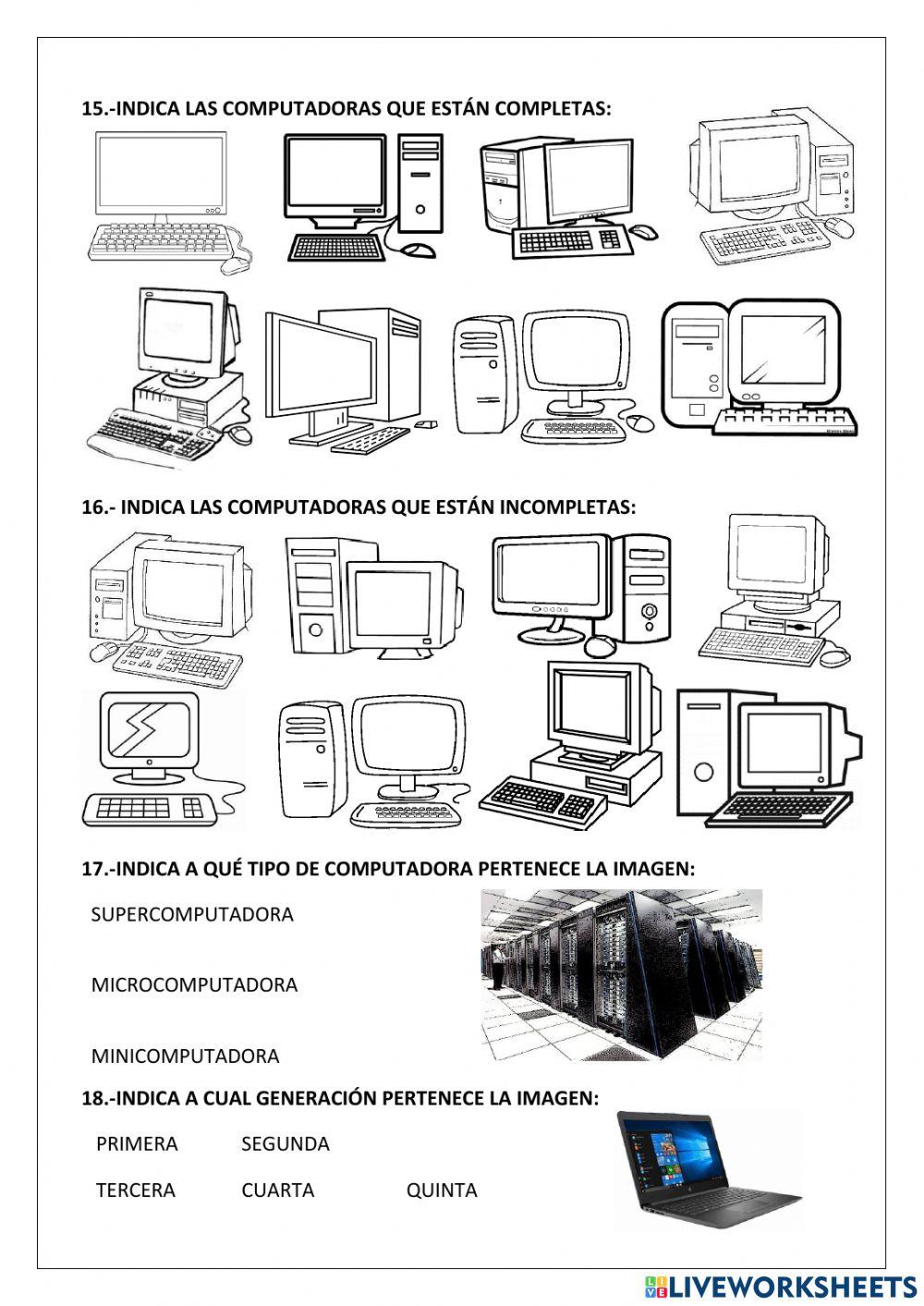 15.-INDICA LAS COMPUTADORAS QUE ESTÁN COMPLETAS:

16.- INDICA LAS COMPUTADORAS QUE ESTÁN INCOMPLETAS:

17.-INDICA A QUÉ TIPO DE COMPUTADORA PERTENECE LA IMAGEN:

SUPERCOMPUTADORA

MICROCOMPUTADORA

MINICOMPUTADORA

18.-INDICA A CUAL GENERACIÓN PERTENECE LA IMAGEN:

PRIMERA SEGUNDA

TERCERA CUARTA QUINTA

LIVEWORKSHEETS