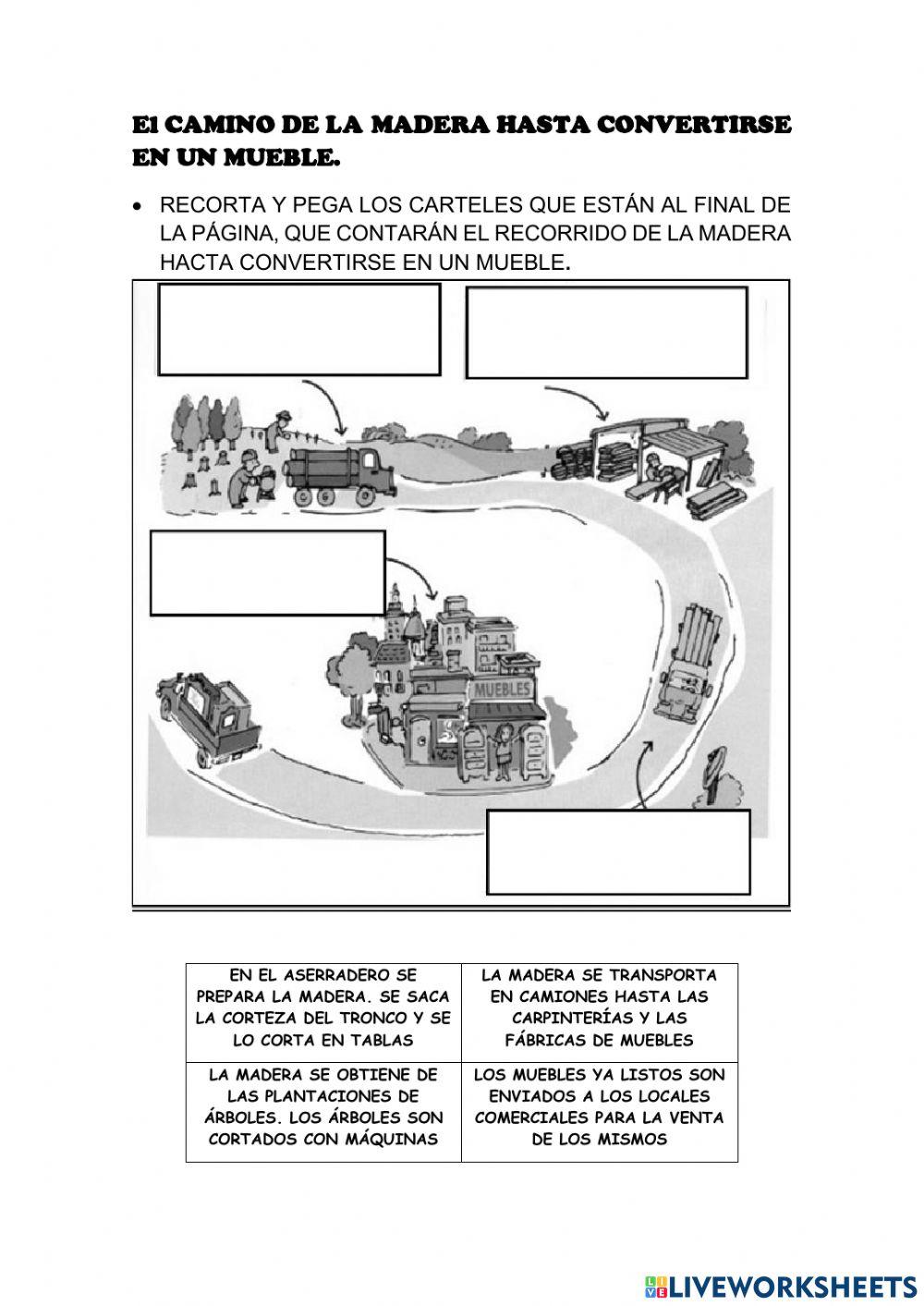 El CAMINO DE LA MADERA HASTA CONVERTIRSE EN UN MUEBLE.

• RECORTA Y PEGA LOS CARTELES QUE ESTÁN AL FINAL DE LA PÁGINA, QUE CONTARÁN EL RECORRIDO DE LA MADERA HACTA CONVERTIRSE EN UN MUEBLE.

MUEBLES

| EN EL ASERRADERO SE PREPARA LA MADERA. SE SACA LA CORTEZA DEL TRONCO Y SE LO CORTA EN TABLAS | LA MADERA SE TRANSPORTA EN CAMIONES HASTA LAS CARPINTERÍAS Y LAS FÁBRICAS DE MUEBLES |
|---|---|
| LA MADERA SE OBTIENE DE LAS PLANTACIONES DE ÁRBOLES. LOS ÁRBOLES SON CORTADOS CON MÁQUINAS | LOS MUEBLES YA LISTOS SON ENVIADOS A LOS LOCALES COMERCIALES PARA LA VENTA DE LOS MISMOS |

LIVEWORKSHEETS