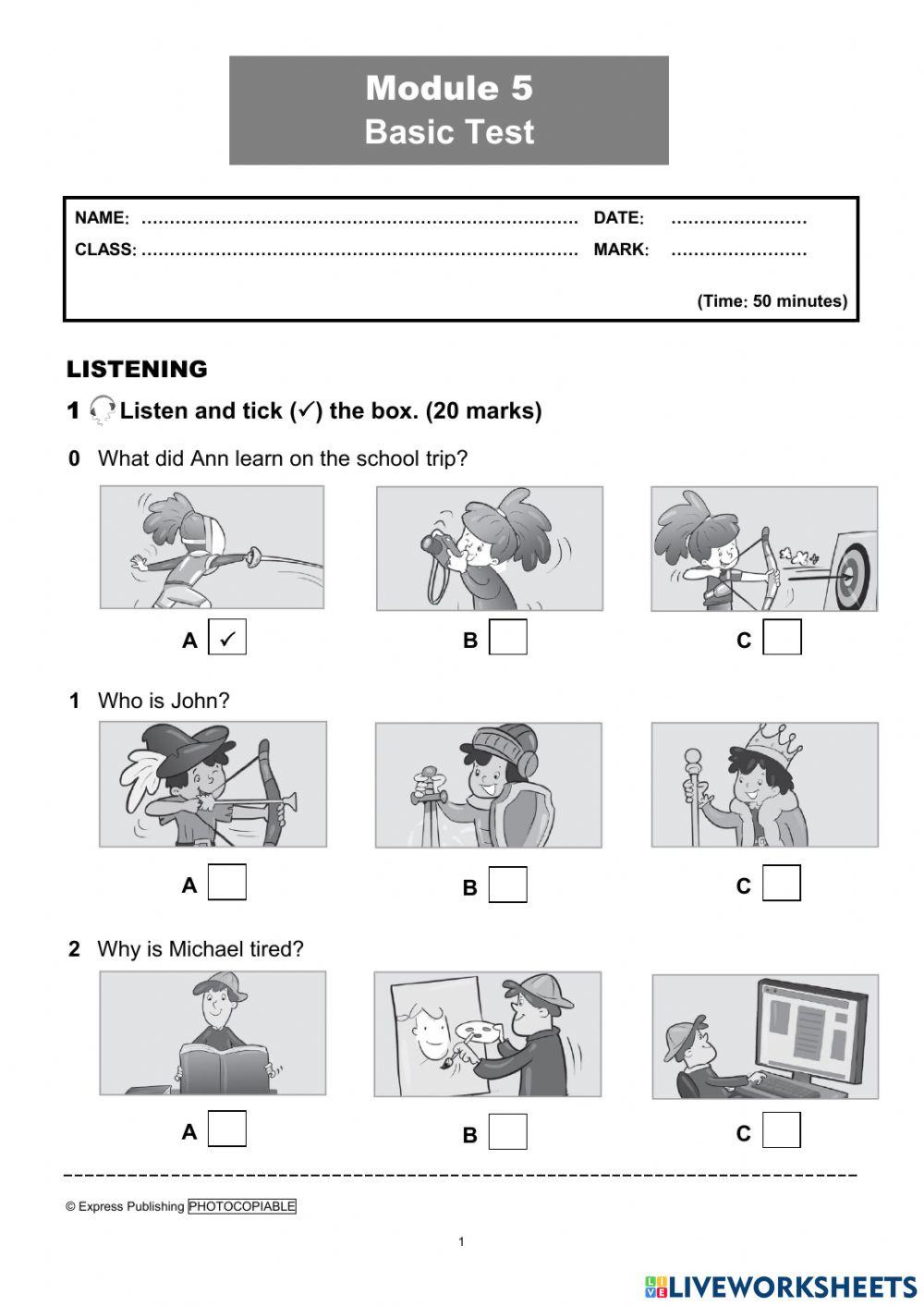 Module 5
Basic Test

NAME: ........................................................................... DATE: ........................
CLASS: ........................................................................... MARK: ........................
(Time: 50 minutes)

LISTENING

1 Listen and tick (✓) the box. (20 marks)

0 What did Ann learn on the school trip?

A ✓ B C

1 Who is John?

A B C

2 Why is Michael tired?

A B C

© Express Publishing PHOTOCOPIABLE

1

LIVEWORKSHEETS