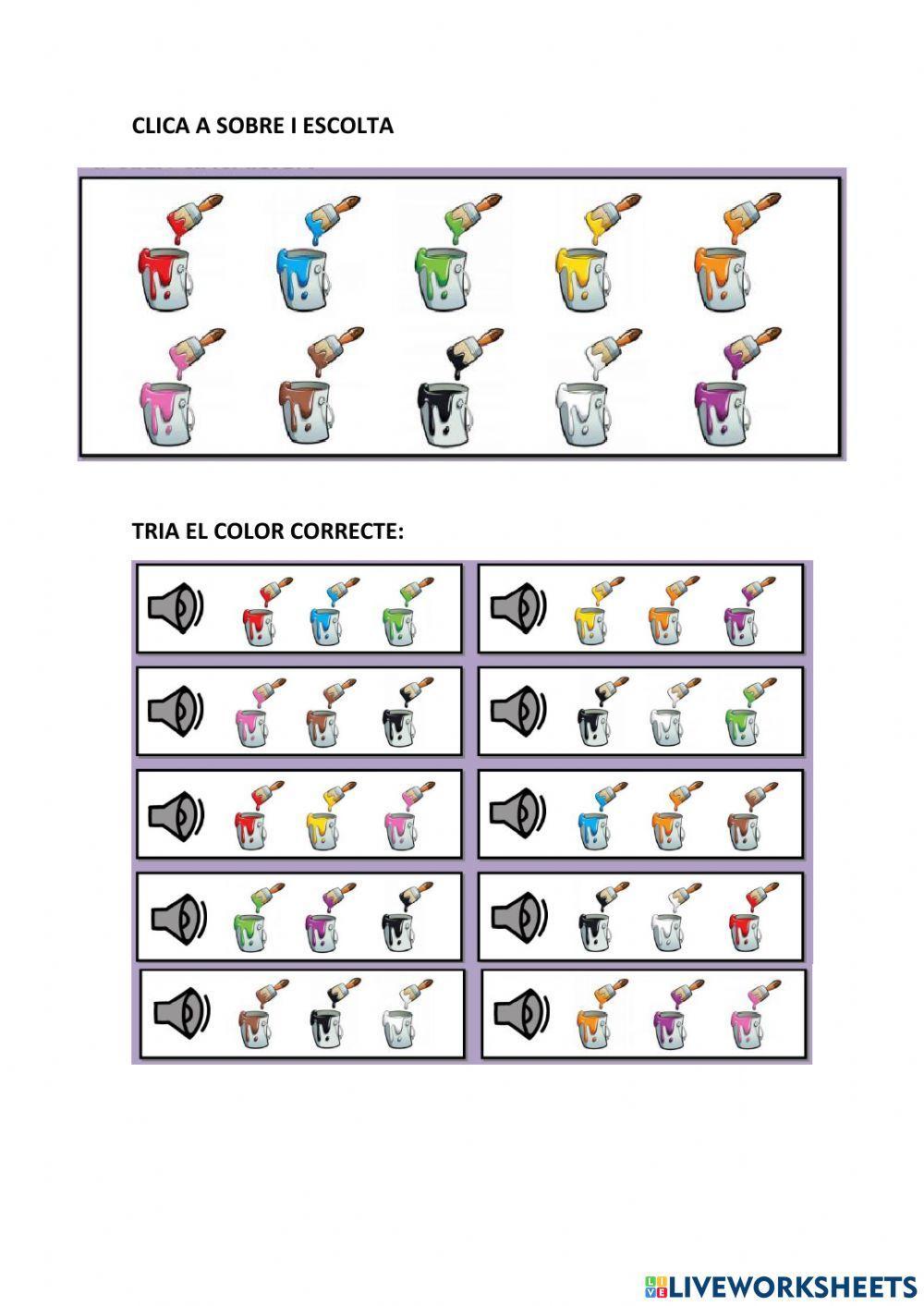 CLICA A SOBRE I ESCOLTA

TRIA EL COLOR CORRECTE:

LIVEWORKSHEETS