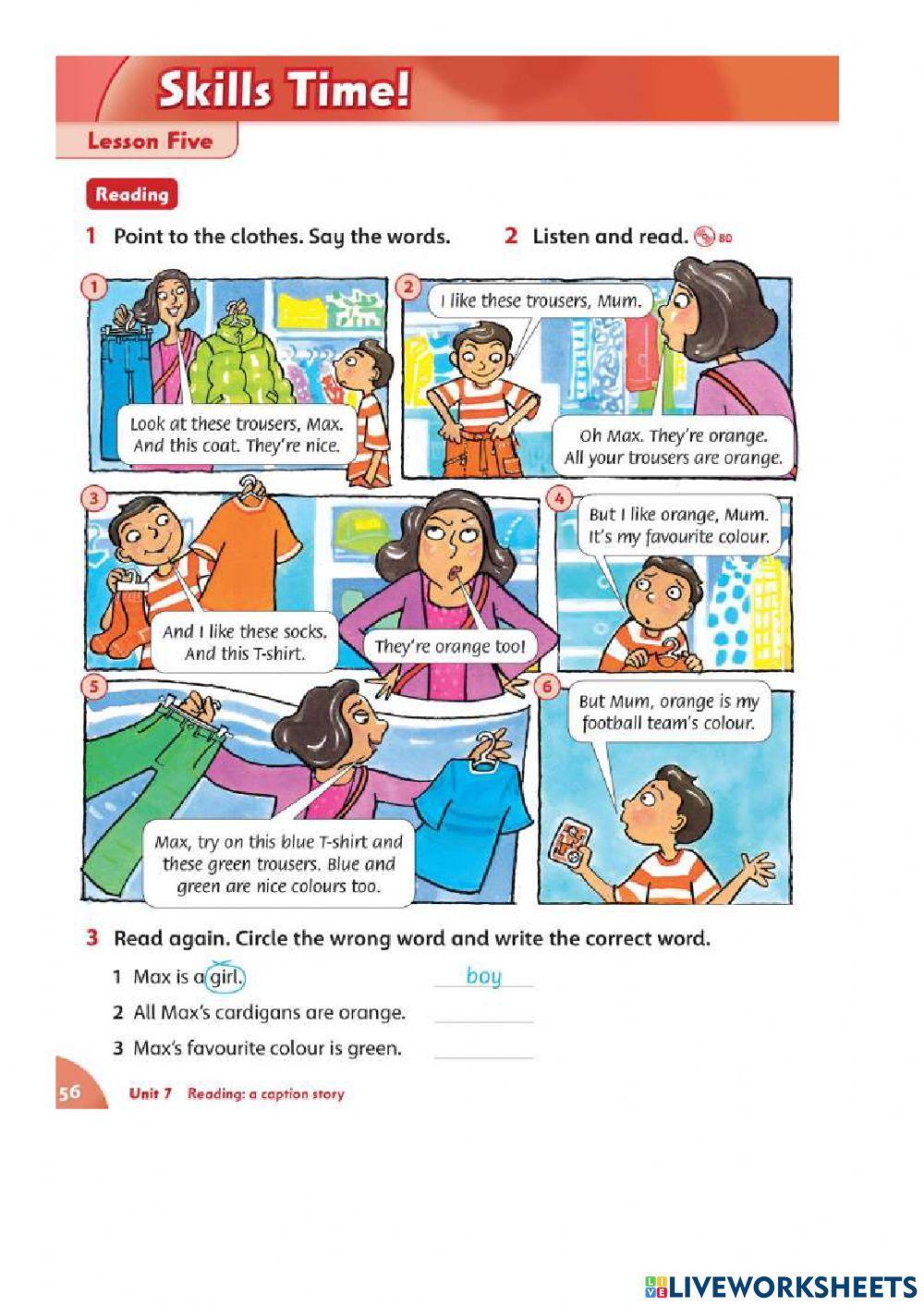 Skills Time!

Lesson Five

Reading

1 Point to the clothes. Say the words.

2 Listen and read. 80

1

Look at these trousers, Max. And this coat. They're nice.

2

I like these trousers, Mum.

Oh Max. They're orange. All your trousers are orange.

3

And I like these socks. And this T-shirt.

They're orange too!

4

But I like orange, Mum. It's my favourite colour.

5

Max, try on this blue T-shirt and these green trousers. Blue and green are nice colours too.

6

But Mum, orange is my football team's colour.

3 Read again. Circle the wrong word and write the correct word.

1 Max is a girl. boy

2 All Max's cardigans are orange.

3 Max's favourite colour is green.

56 Unit 7 Reading: a caption story

LIVEWORKSHEETS