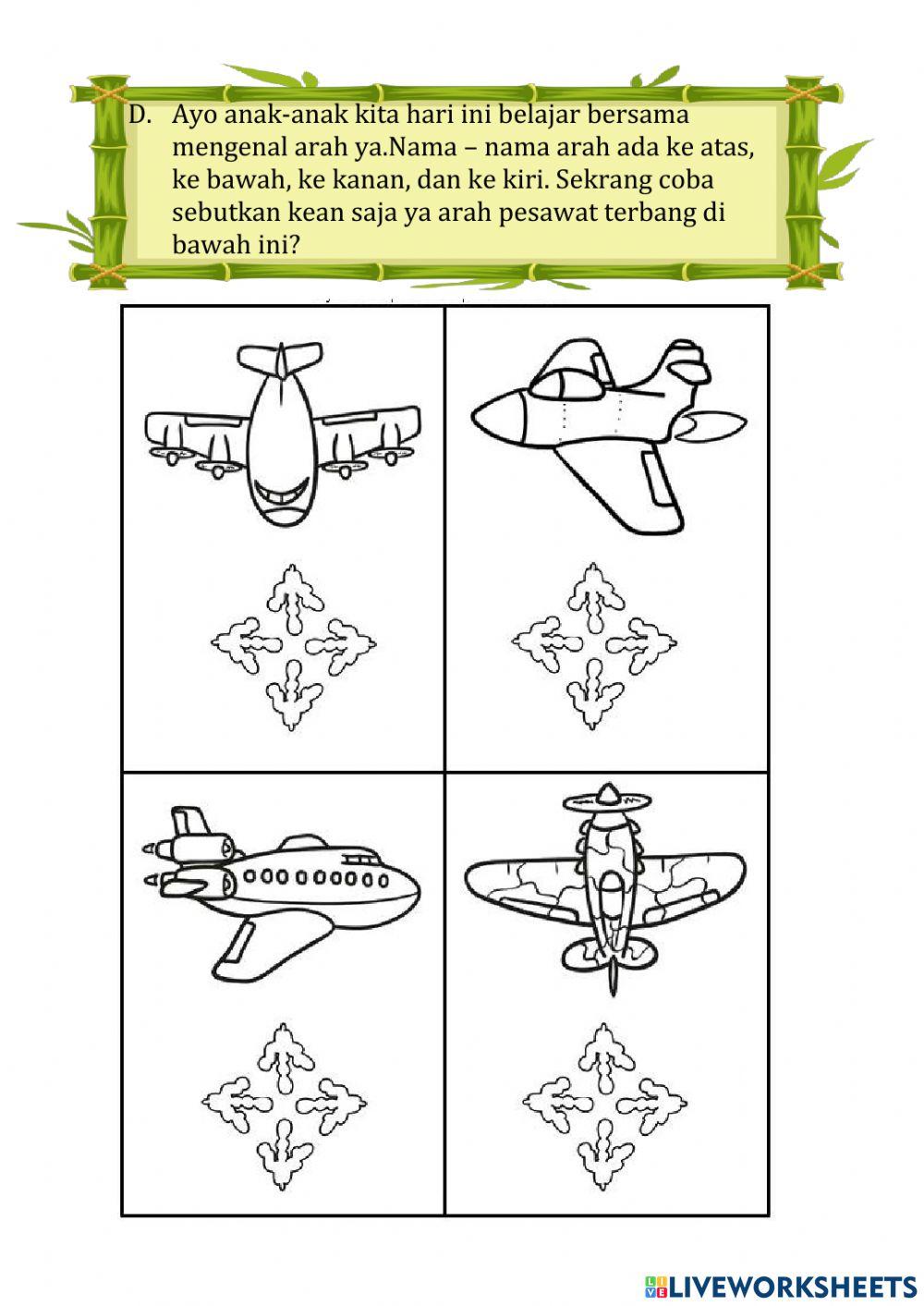 D. Ayo anak-anak kita hari ini belajar bersama mengenal arah ya.Nama – nama arah ada ke atas, ke bawah, ke kanan, dan ke kiri. Sekrang coba sebutkan kean saja ya arah pesawat terbang di bawah ini?

LIVEWORKSHEETS