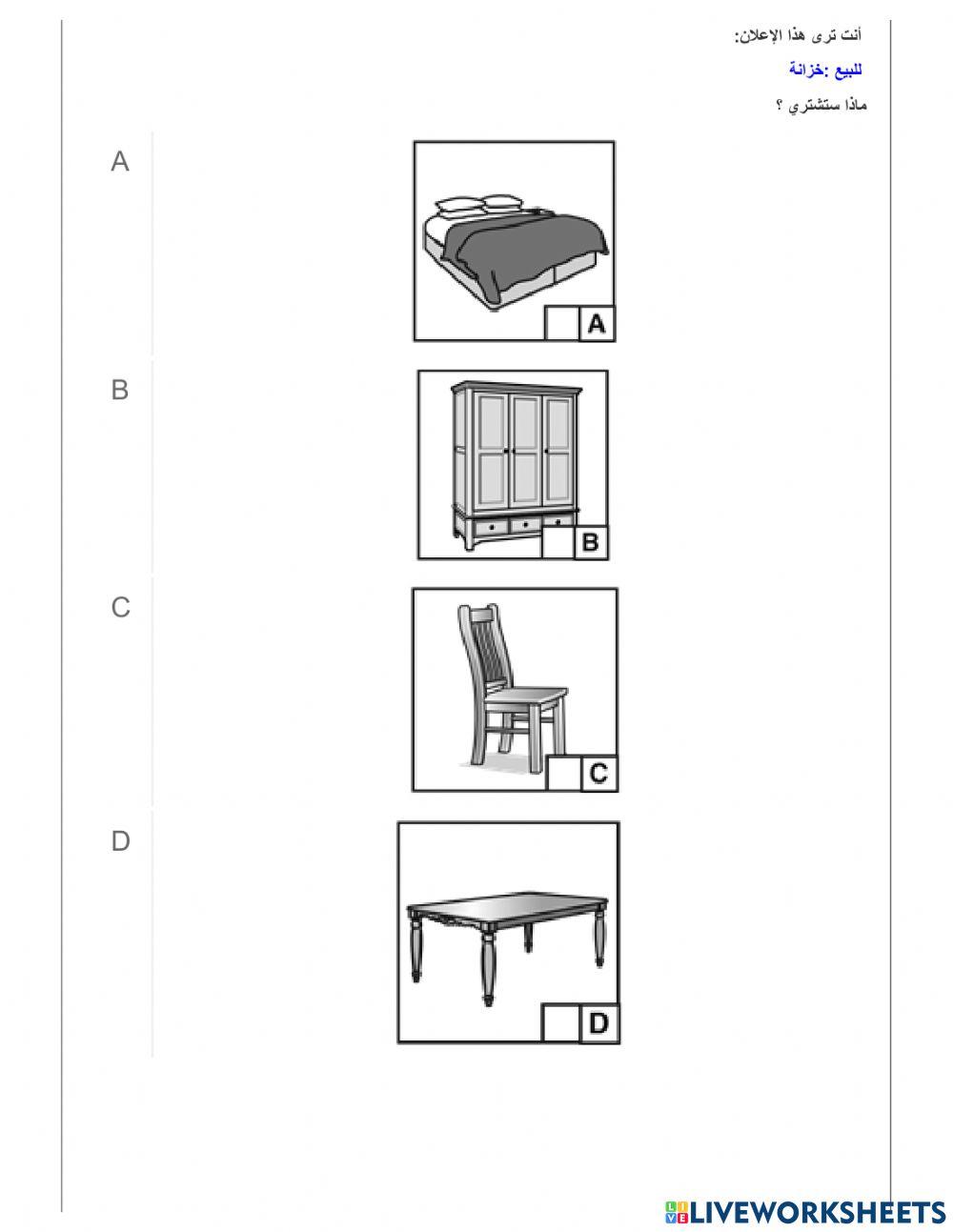 أنت ترى هذا الإعلان:

للبيع :خزانة

ماذا ستشتري ؟

A

A

B

B

C

C

D

D

LIVEWORKSHEETS