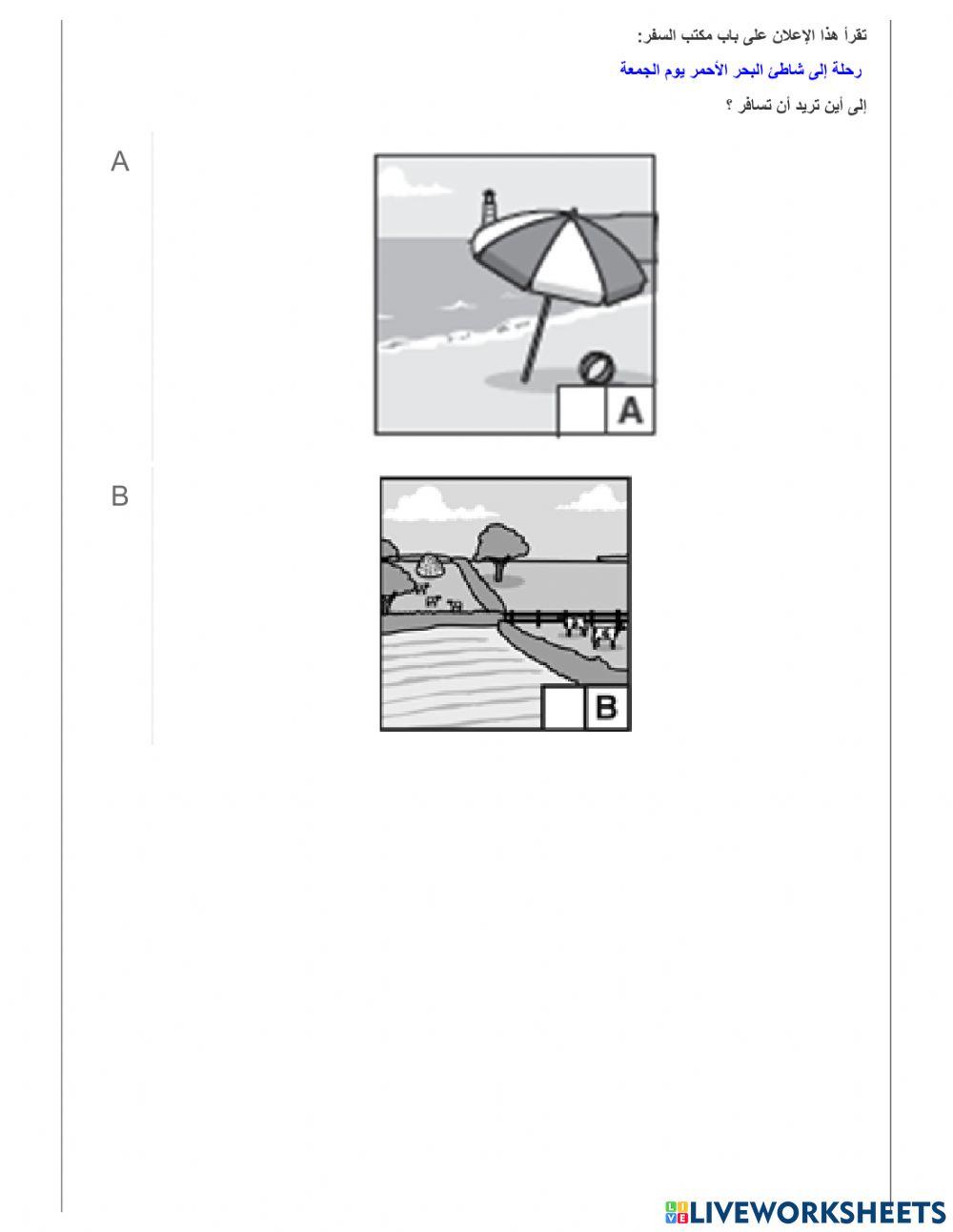 تقرأ هذا الإعلان على باب مكتب السفر:

رحلة إلى شاطئ البحر الأحمر يوم الجمعة

إلى أين تريد أن تسافر ؟

A

A

B

B

LIVEWORKSHEETS