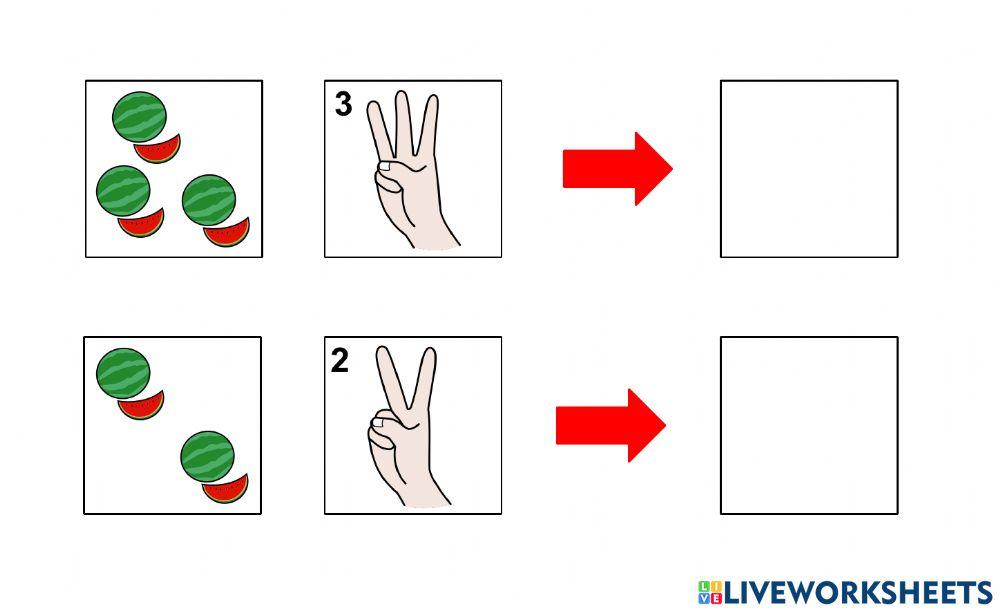 3

2

LIVEWORKSHEETS