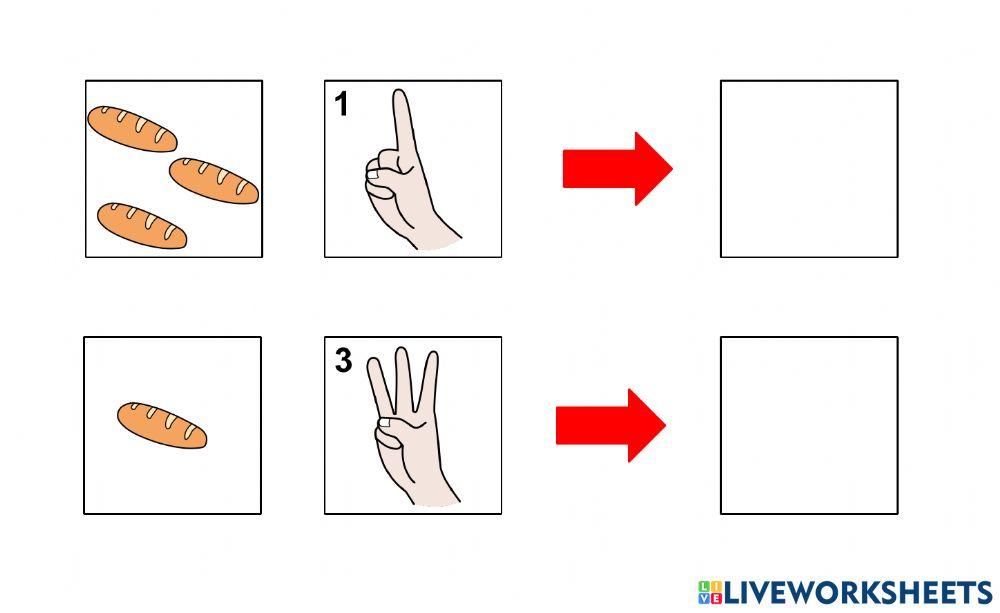 1

3

LIVEWORKSHEETS