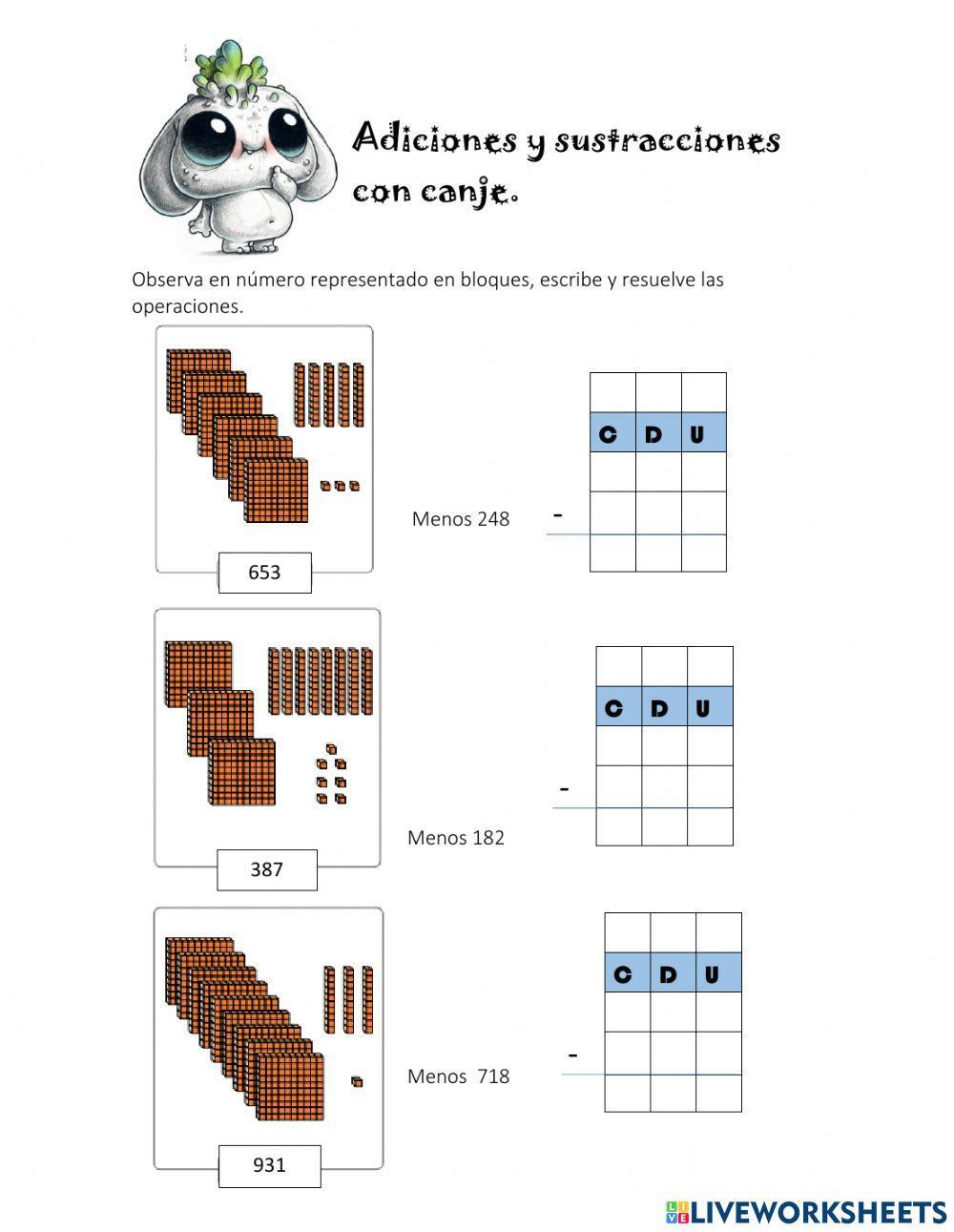 Adiciones y sustracciones con canje.

Observa en número representado en bloques, escribe y resuelve las operaciones.

653

Menos 248

-

| | | |
|---|---|---|
| C | D | U |
| | | |
| | | |
| | | |

387

Menos 182

-

| | | |
|---|---|---|
| C | D | U |
| | | |
| | | |
| | | |

931

Menos 718

-

| | | |
|---|---|---|
| C | D | U |
| | | |
| | | |
| | | |

LIVEWORKSHEETS